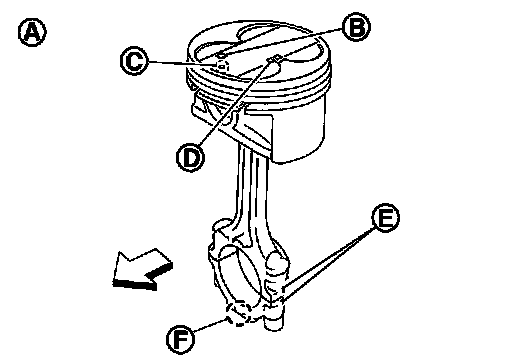 A
B
C
D
E
F