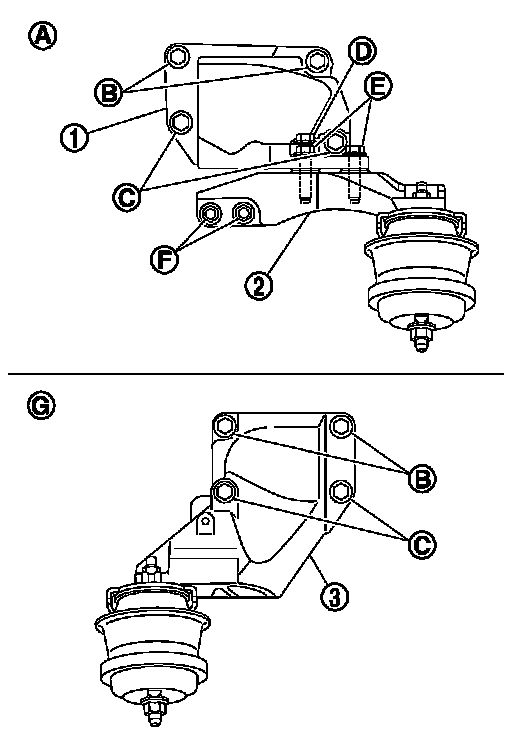 A
B
D
E
1
C
F
2

G
B
C
3