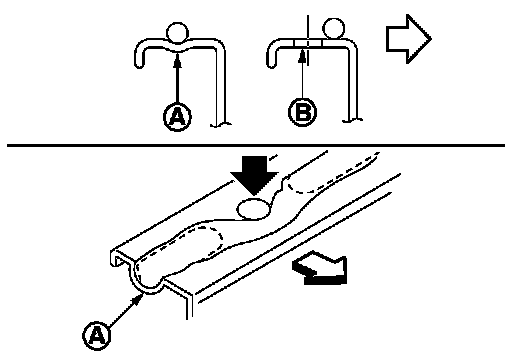 A

B

A