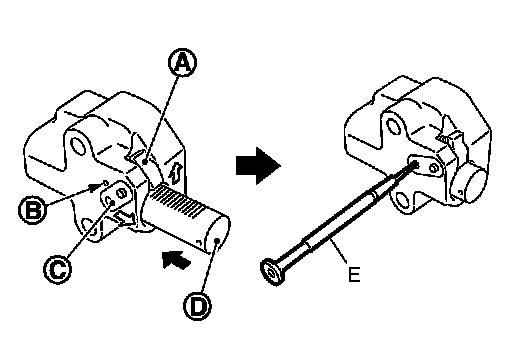 A
B
C
D
E