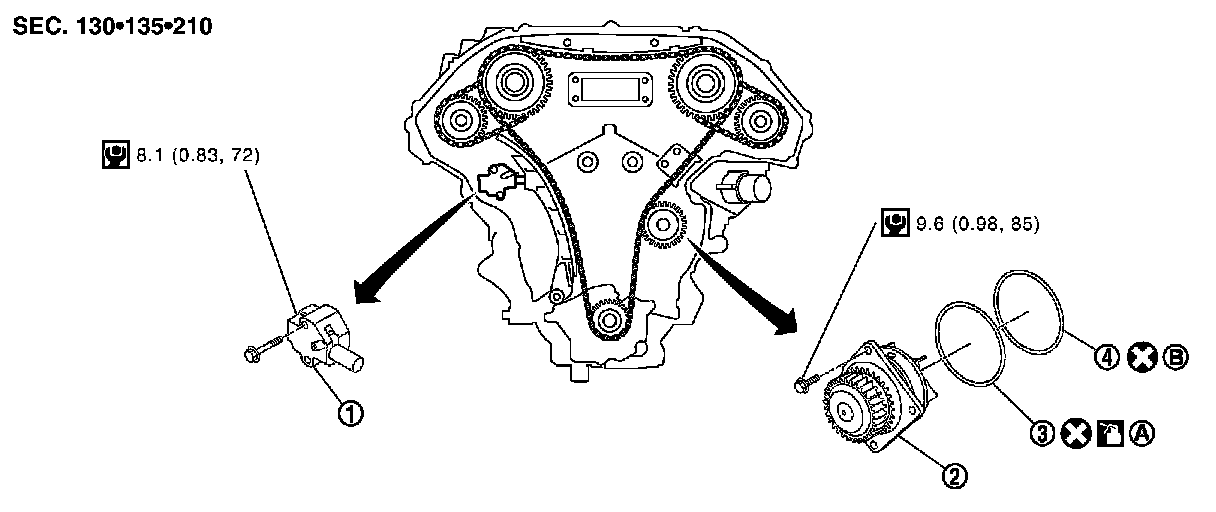 SEC. 130•135•210

8.1 (0.83, 72)

9.6 (0.98, 85)

①

②

③ Ⓐ

④ Ⓑ