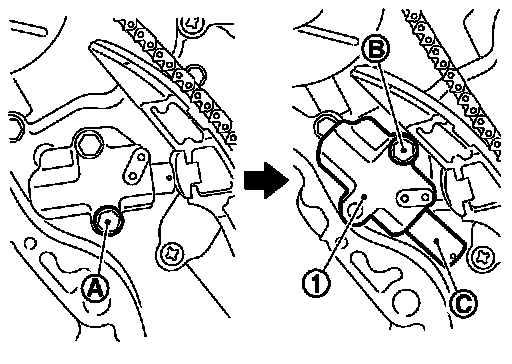 A
B
1
C