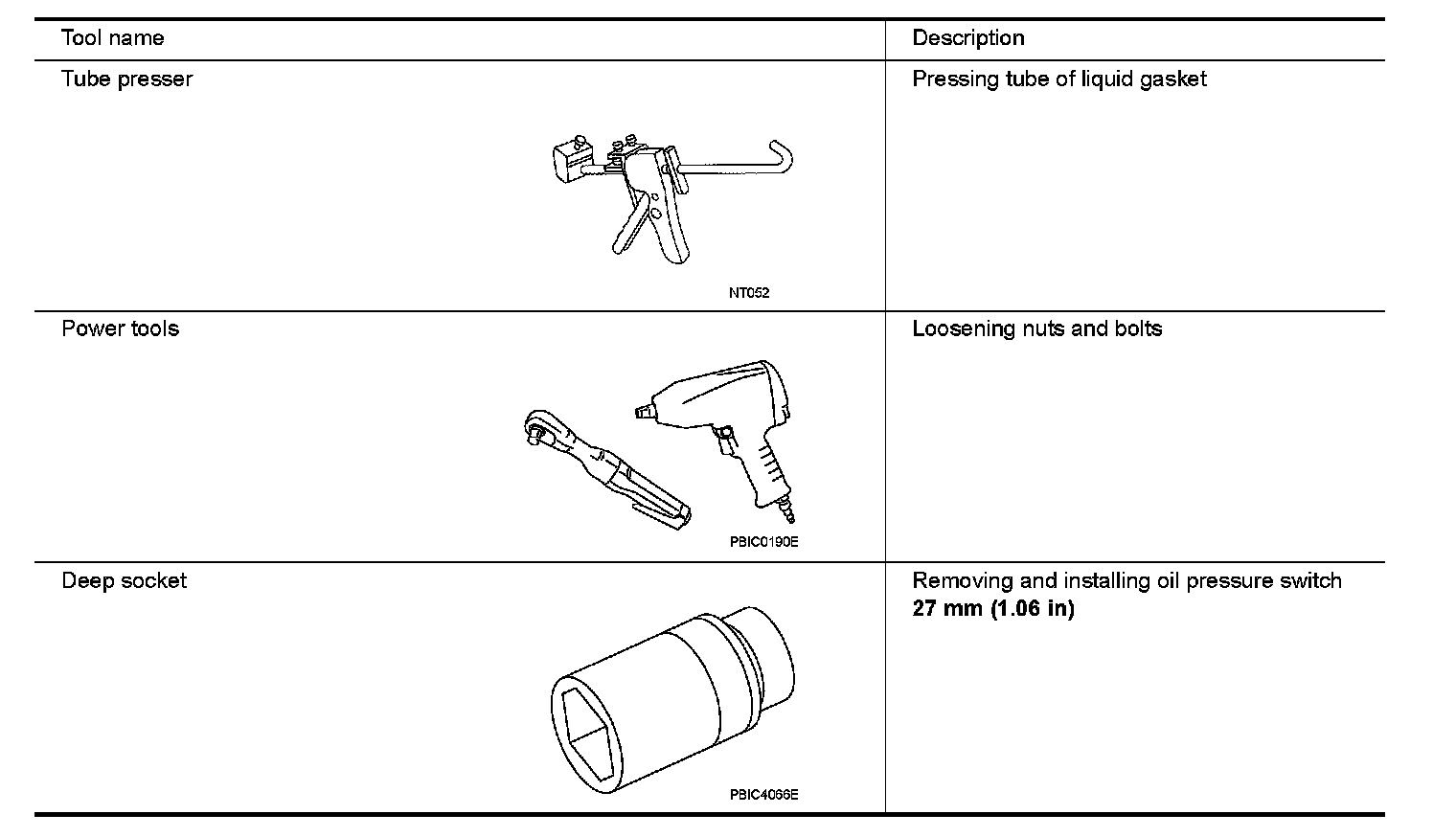 | Tool name | Description |
|---|---|
| Tube presser NT052 | Pressing tube of liquid gasket |
| Power tools PBIC0190E | Loosening nuts and bolts |
| Deep socket PBIC4066E | Removing and installing oil pressure switch **27 mm (1.06 in)** |