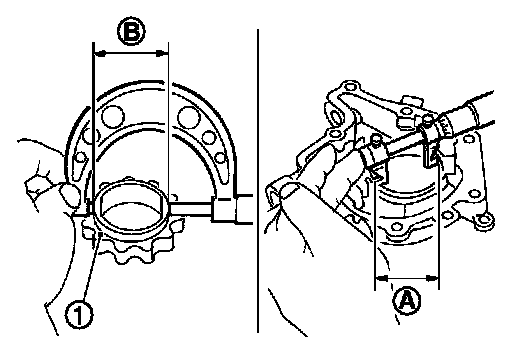 B
1
A