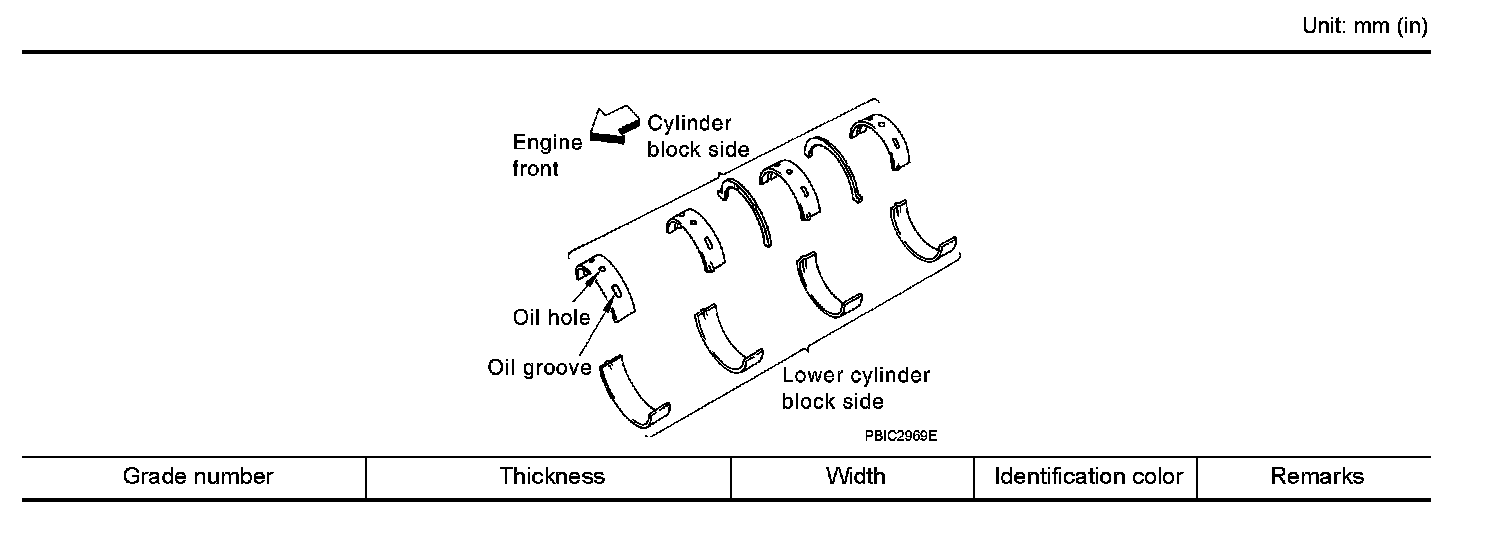 Unit: mm (in)

Engine front

Cylinder block side

Oil hole

Oil groove

Lower cylinder block side

PBIC2969E

| Grade number | Thickness | Width | Identification color | Remarks |
|---|---|---|---|---|