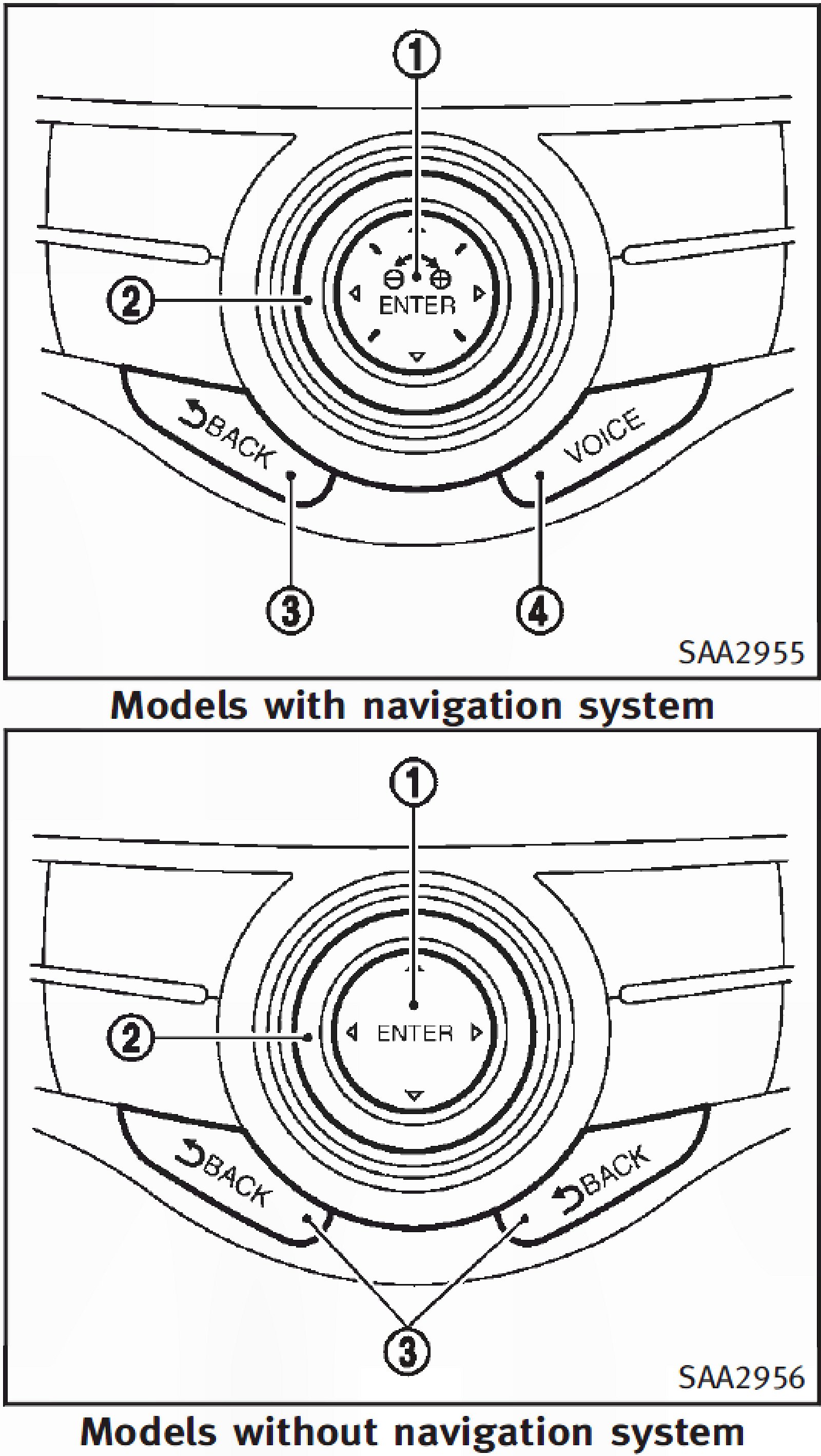 ①
②
ENTER
BACK
VOICE
③
④
SAA2955
Models with navigation system

①
②
ENTER
BACK
BACK
③
SAA2956
Models without navigation system