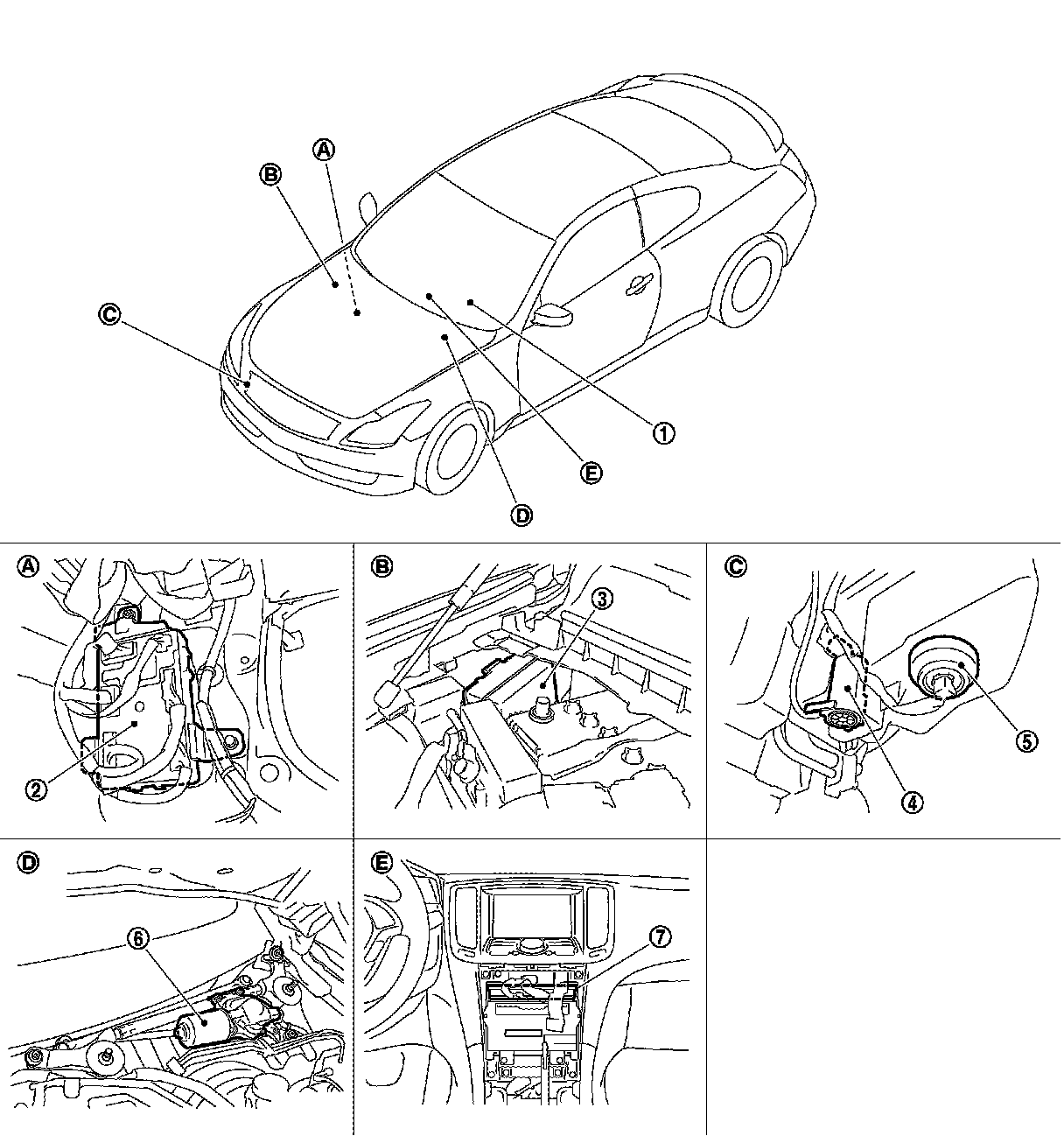 A
B
C
1
E
D

A
2

B
3

C
5
4

D
6

E
7