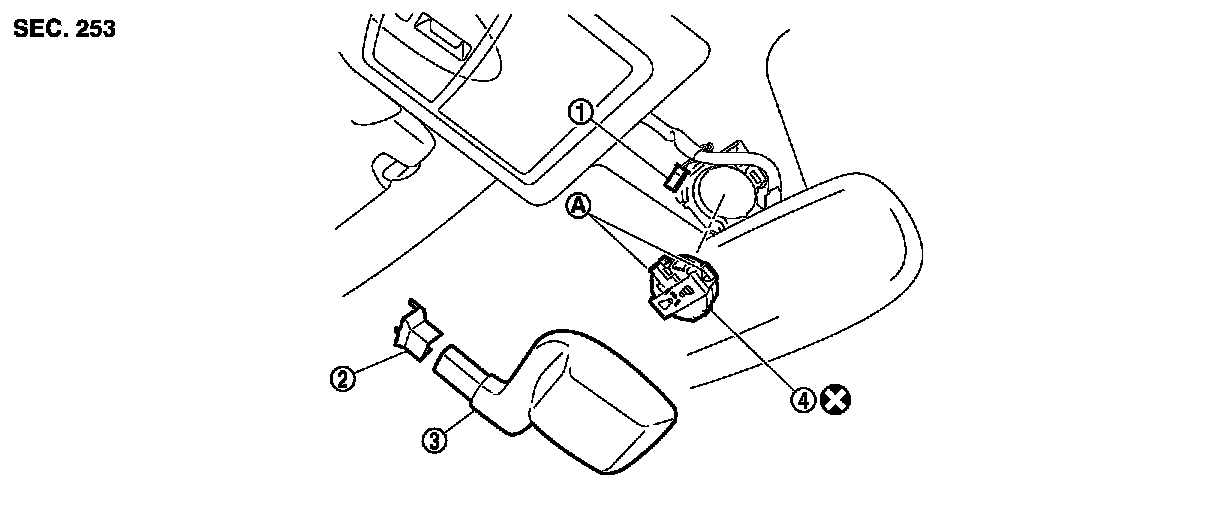 SEC. 253

①

Ⓐ

②

③

④