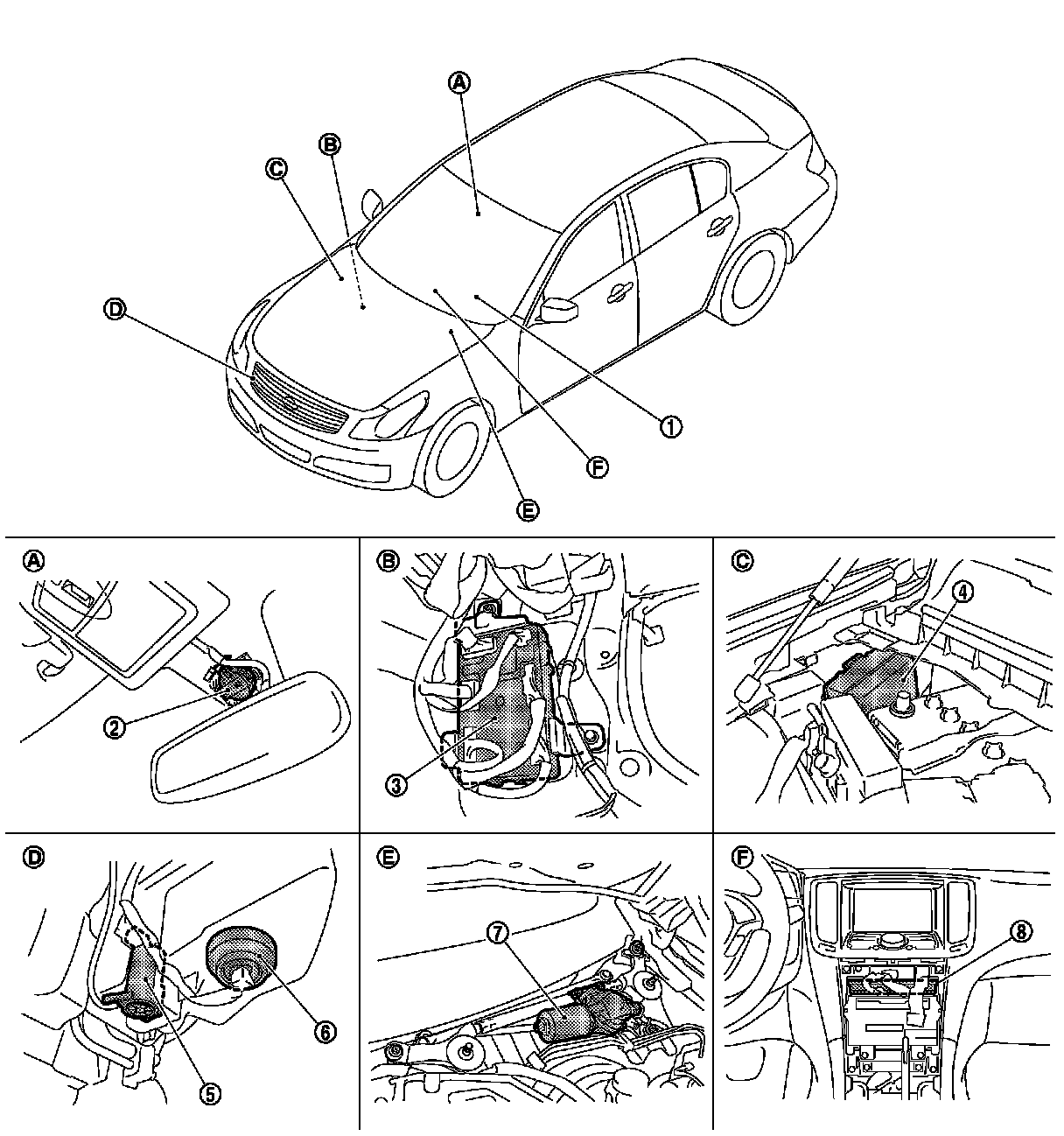 A
B
C
D
1
F
E

A
2

B
3

C
4

D
6
5

E
7

F
8