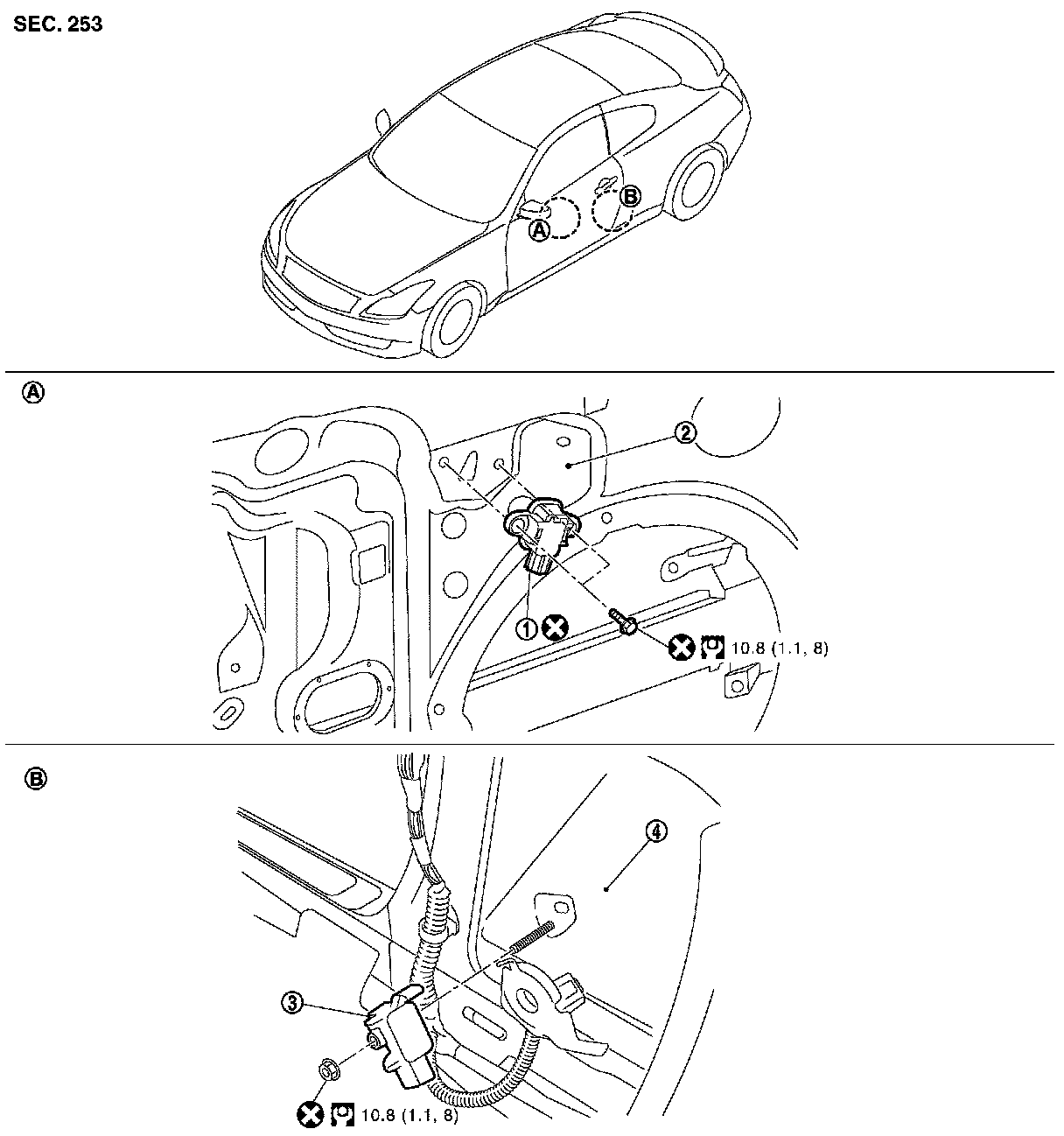 SEC. 253

A

B

A

2

1

10.8 (1.1, 8)

B

4

3

10.8 (1.1, 8)