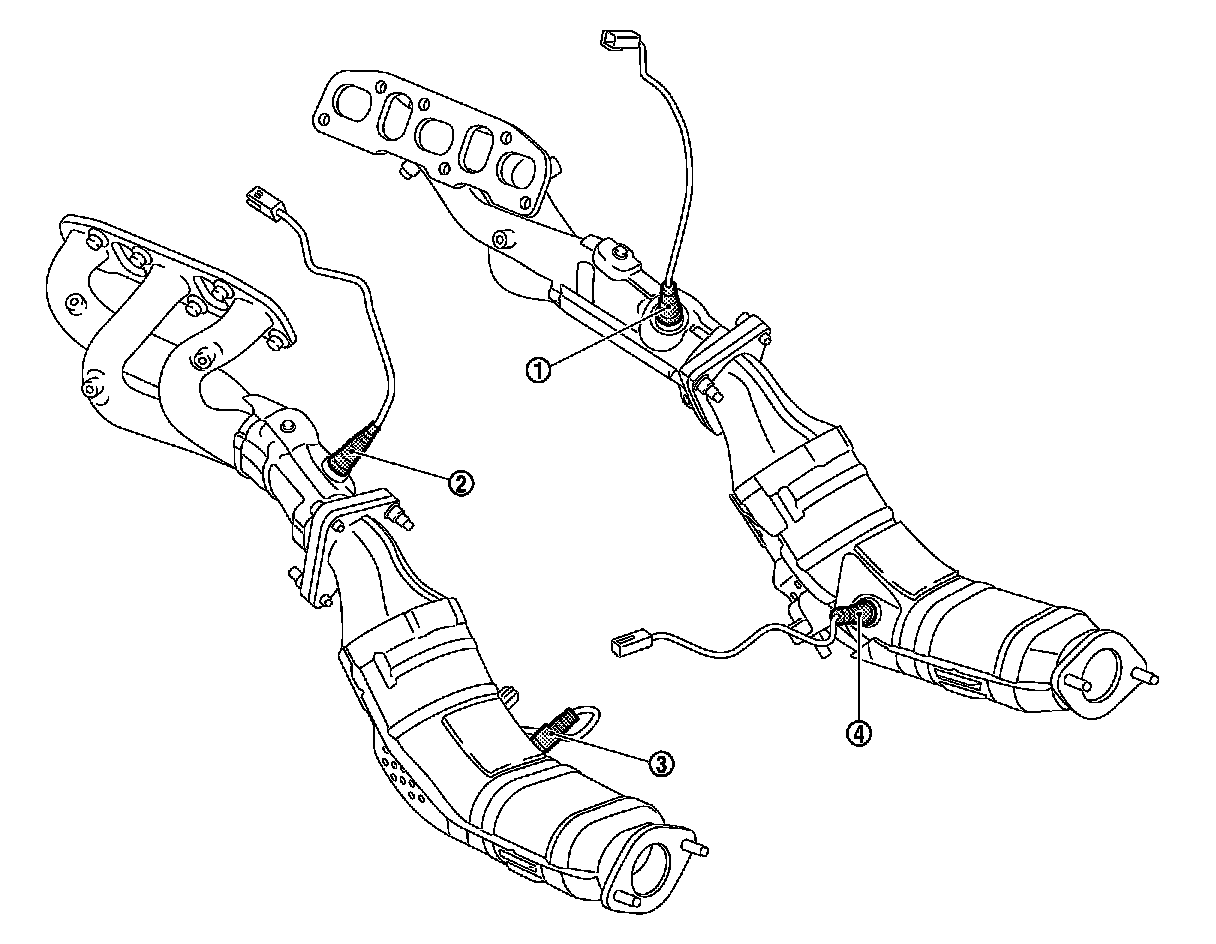 ①
②
③
④