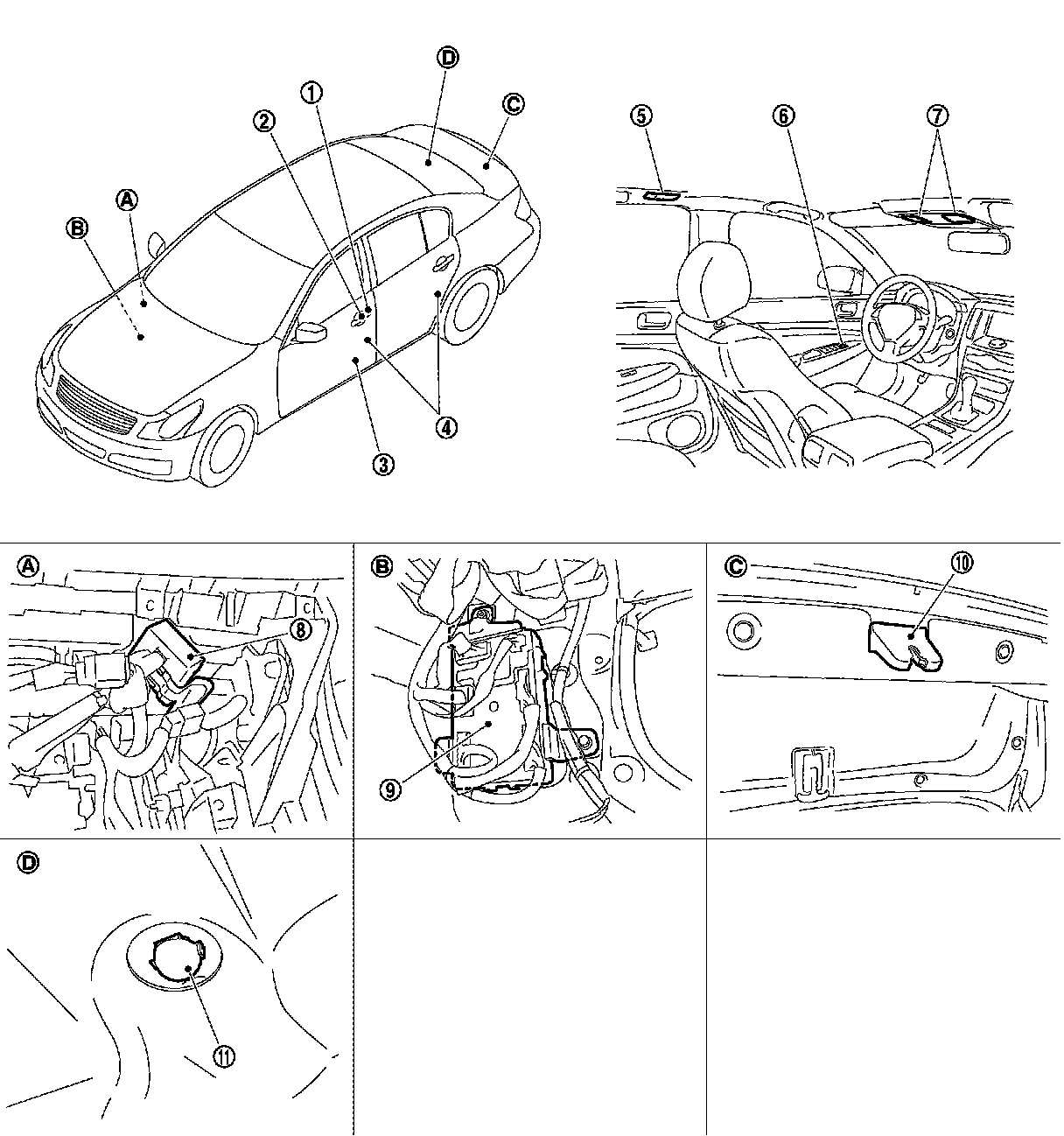 D
C
1
2
A
B
4
3
5
6
7
A
8
B
9
C
10
D
11