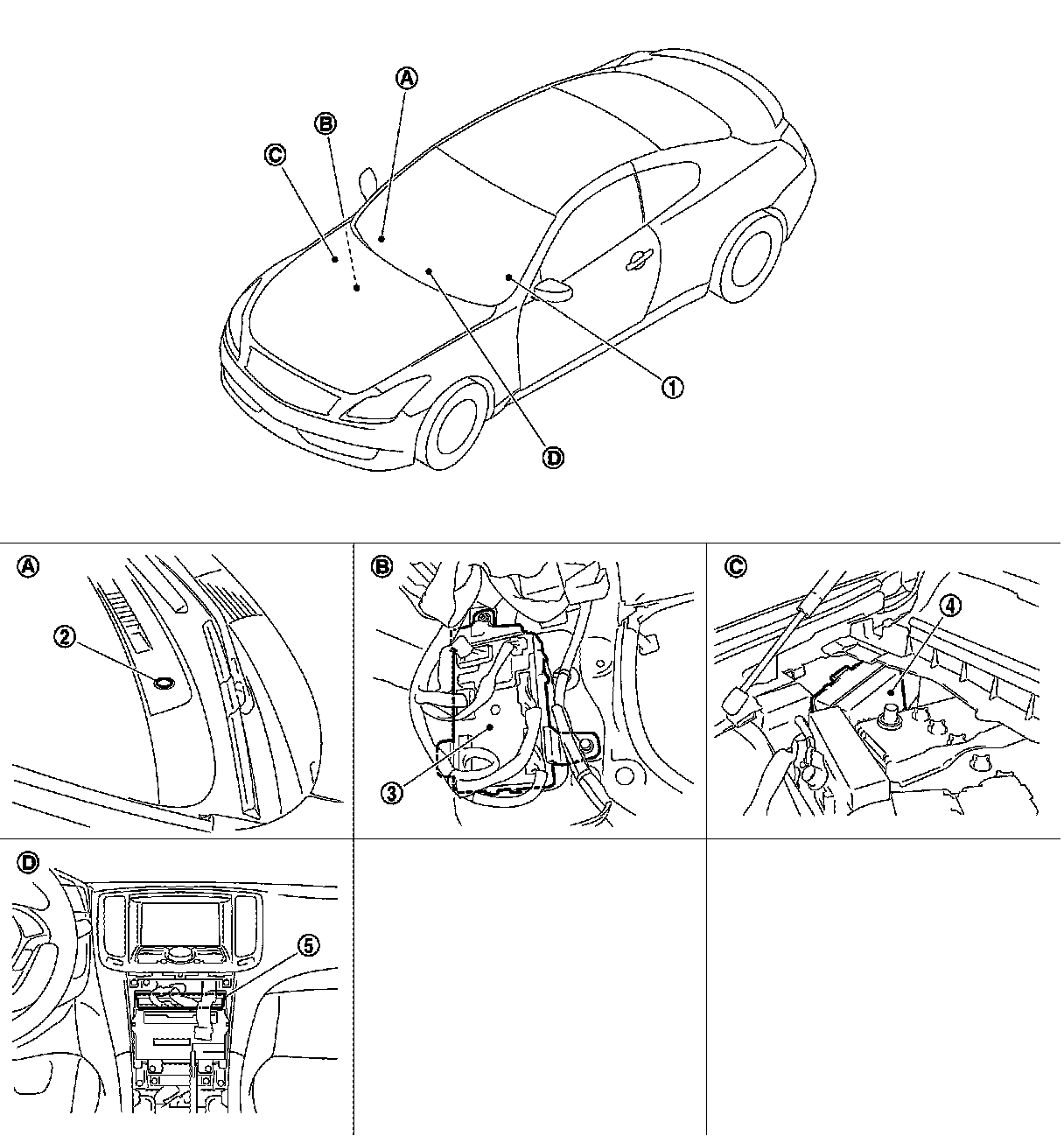 A
B
C
1
D

A
2

B
3

C
4

D
5