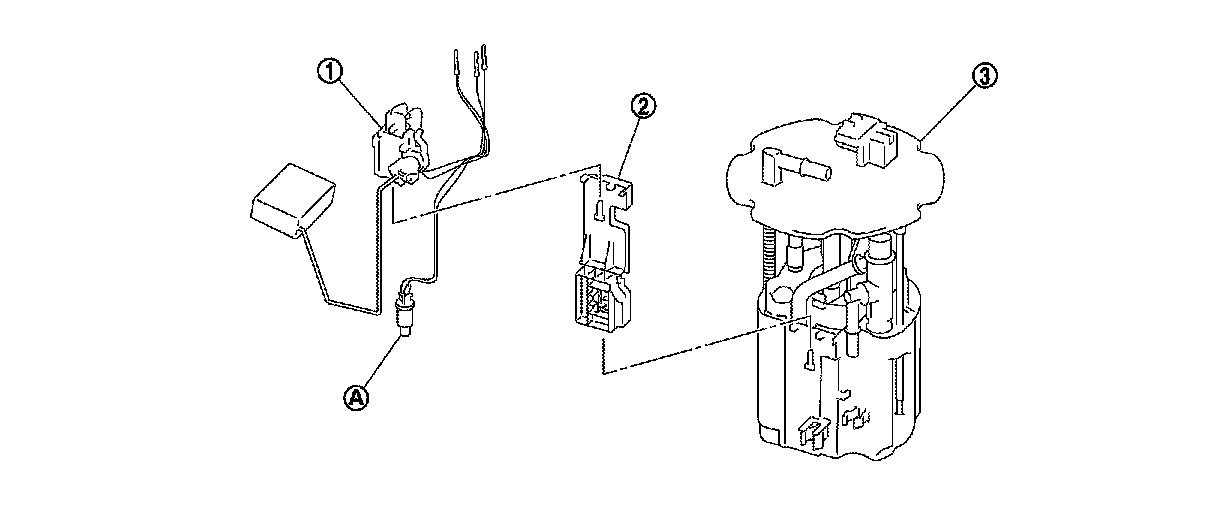 ①
②
③
Ⓐ