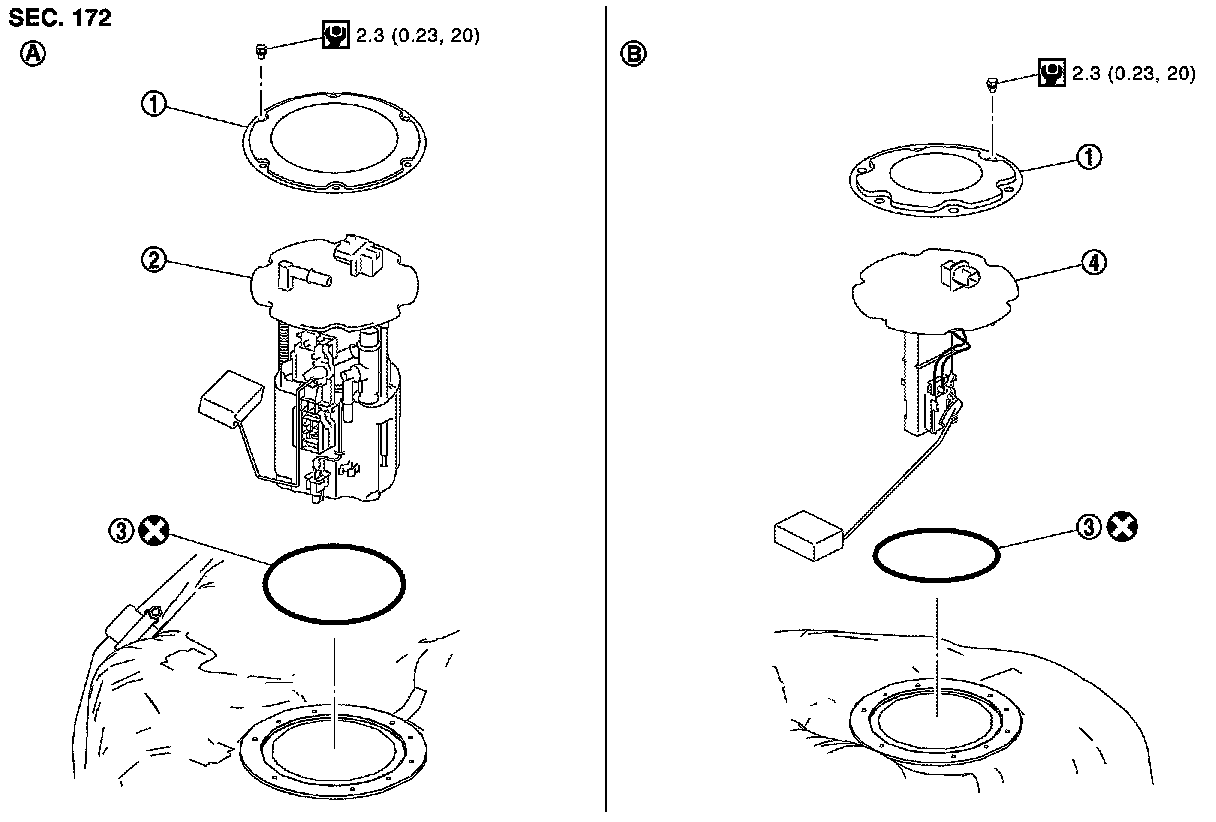 SEC. 172

A

2.3 (0.23, 20)

1

2

3

B

2.3 (0.23, 20)

1

4

3