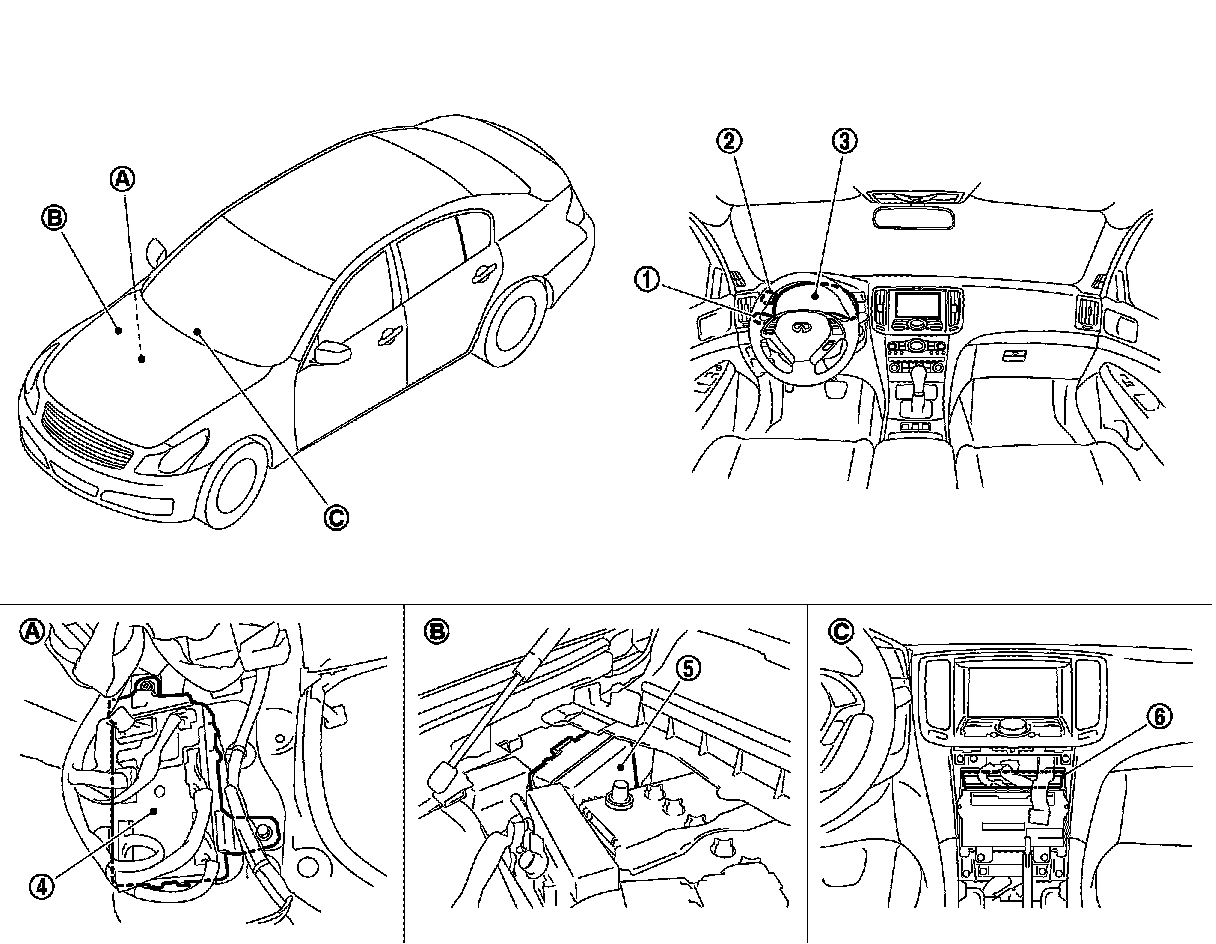 Ⓐ
Ⓑ
Ⓒ
②
③
①
Ⓐ
④
Ⓑ
⑤
Ⓒ
⑥