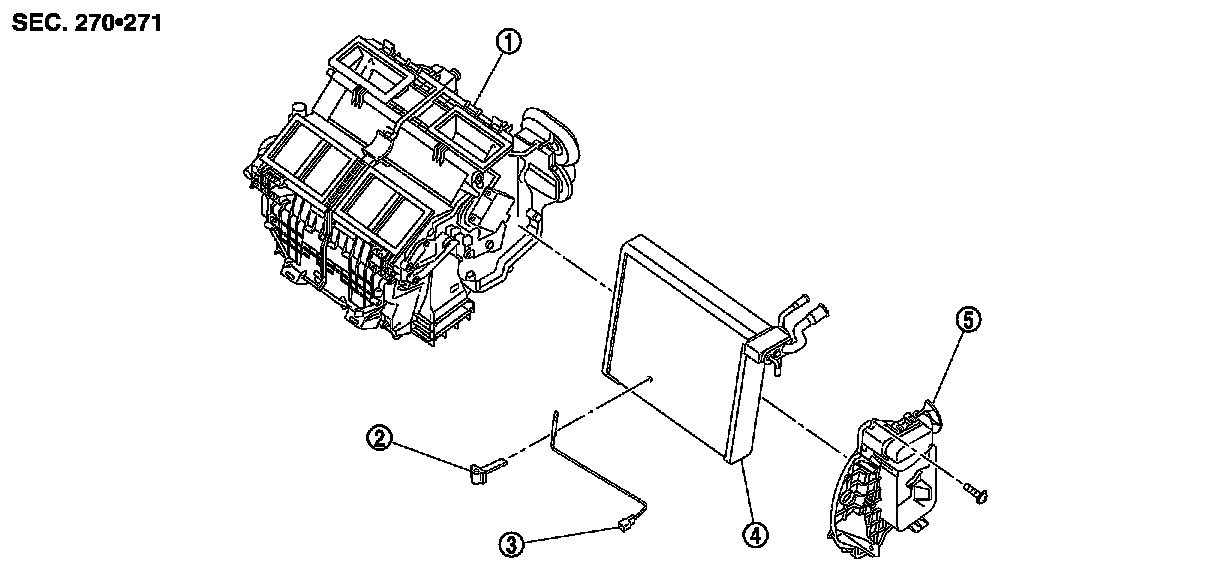 SEC. 270•271

①

②

③

④

⑤