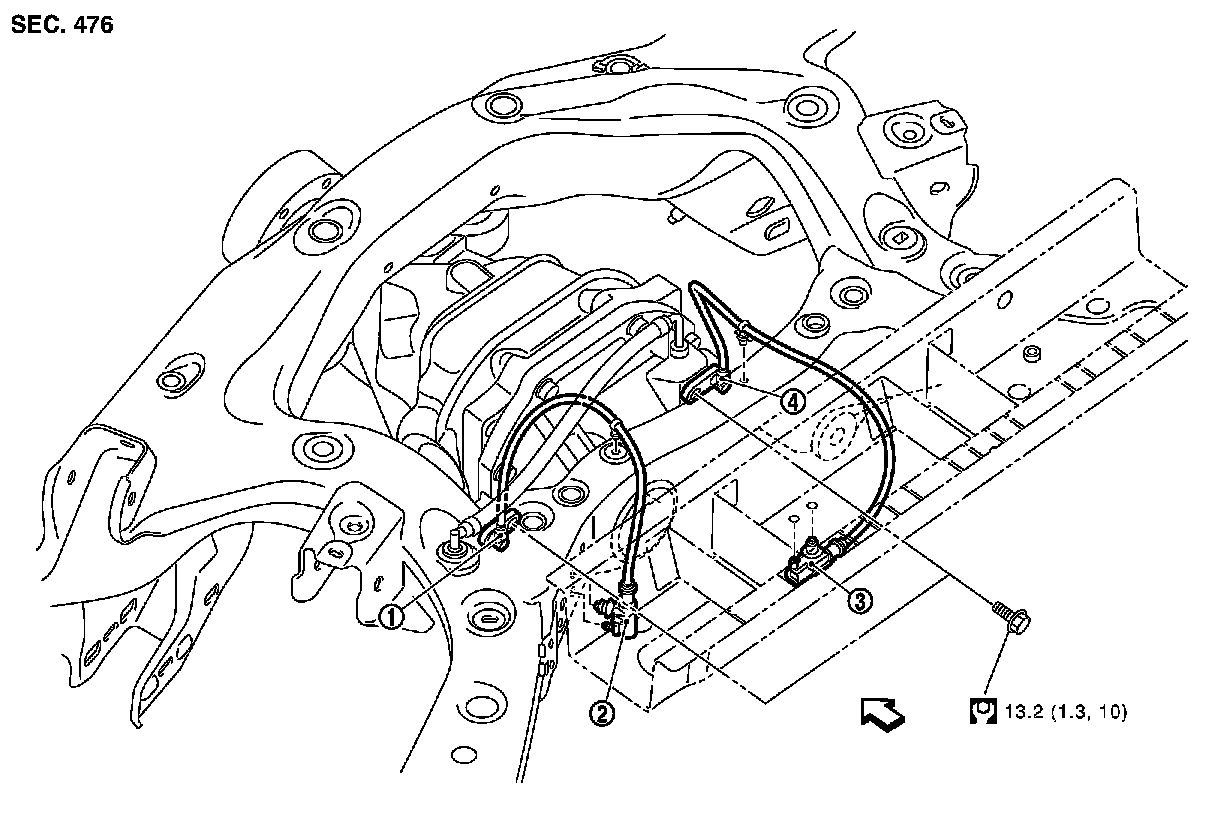 SEC. 476

4

1

3

2

13.2 (1.3, 10)