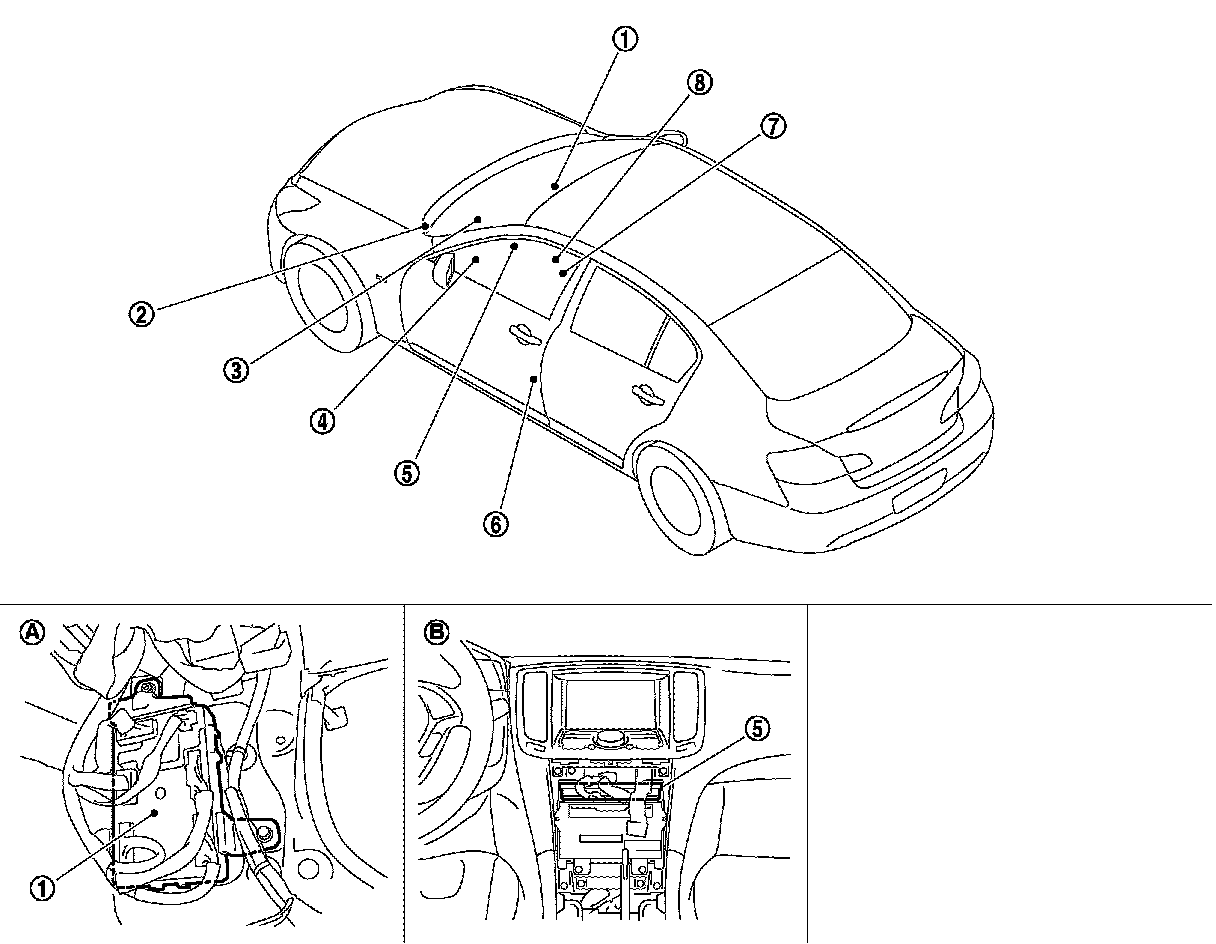 ①
⑧
⑦
②
③
④
⑤
⑥
Ⓐ
①
Ⓑ
⑤