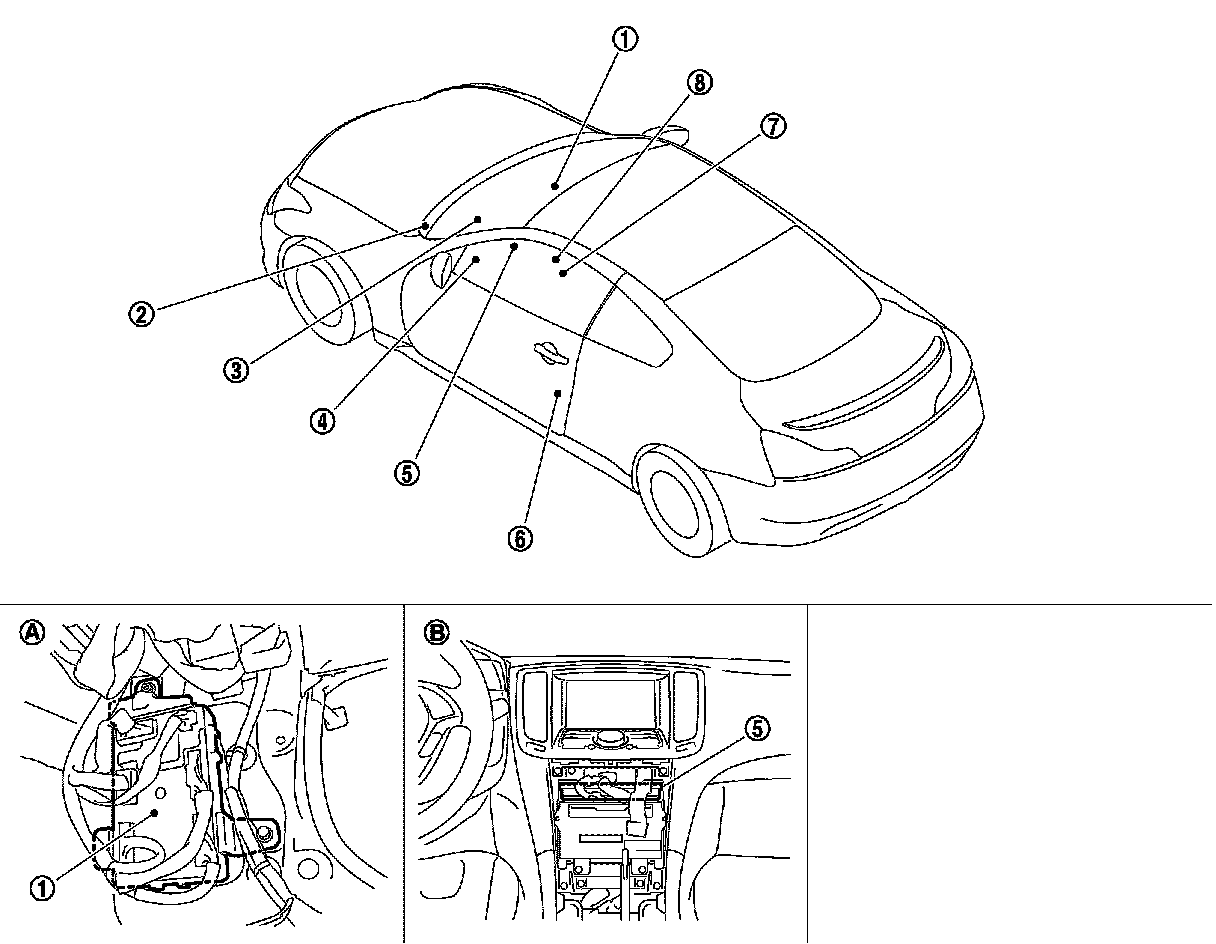 ①
⑧
⑦
②
③
④
⑤
⑥
Ⓐ
①
Ⓑ
⑤