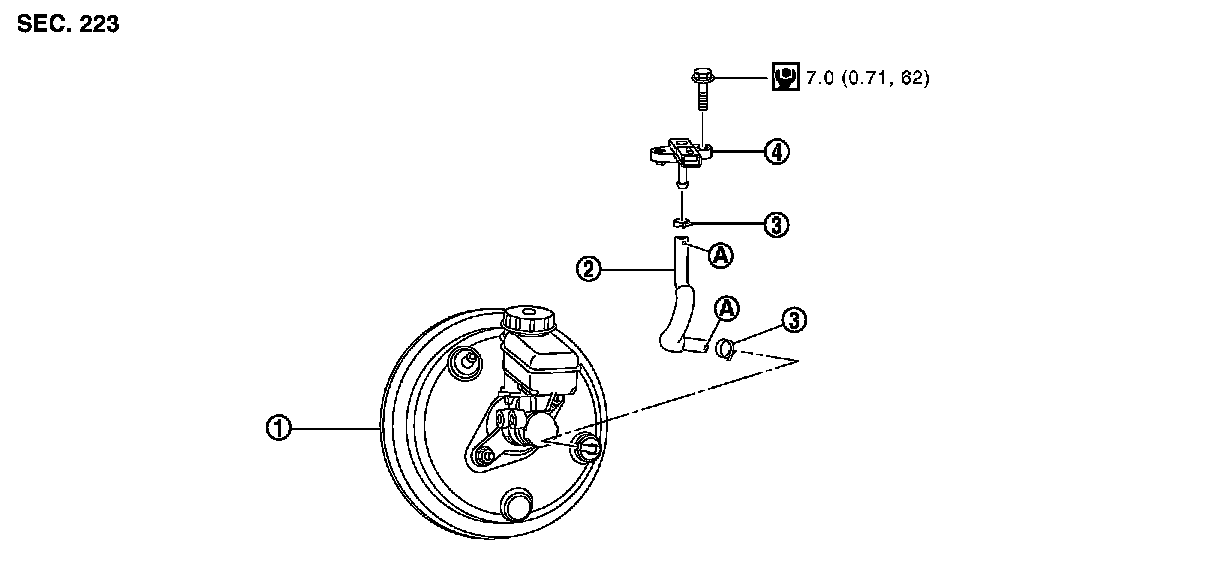 SEC. 223

7.0 (0.71, 62)

4

3

A

2

A

3

1