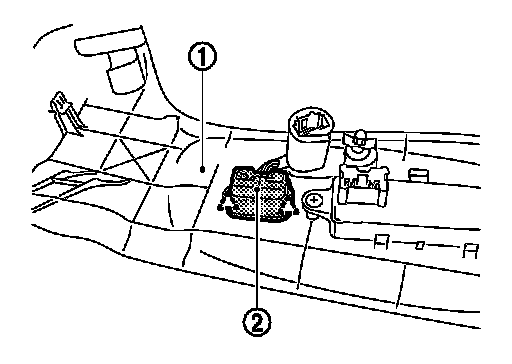 ①

②