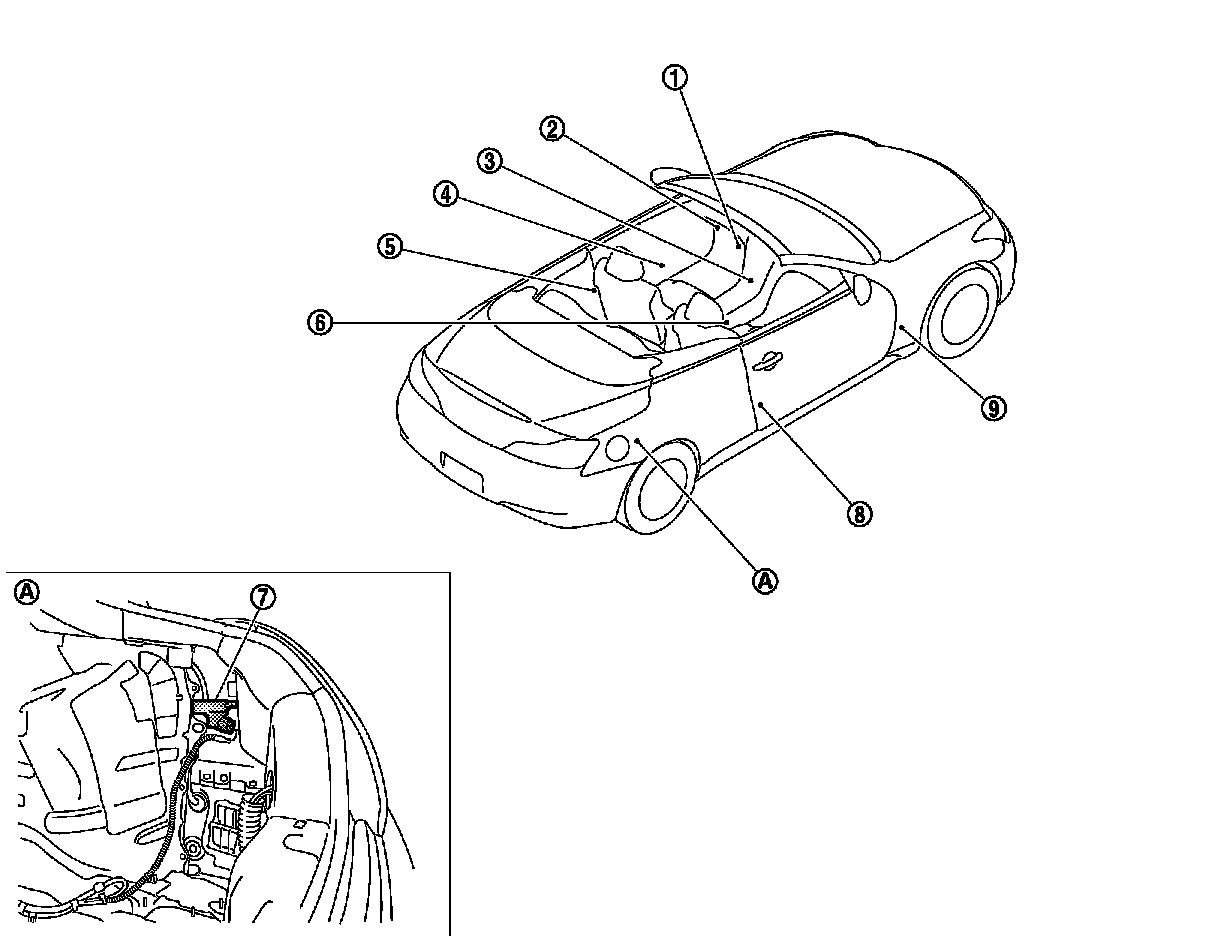 1
2
3
4
5
6
9
8
A
A
7