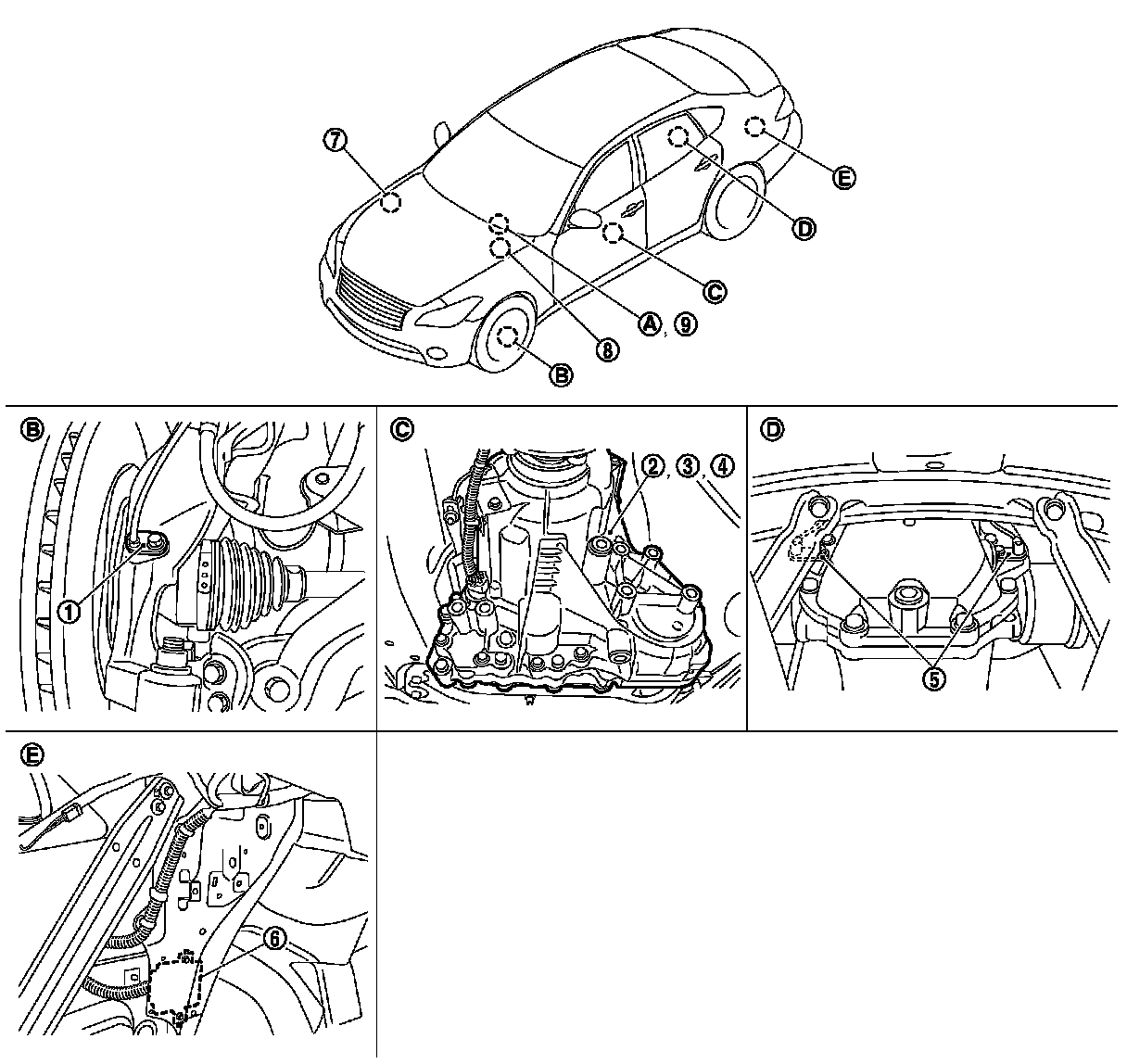 7
E
D
C
A, 9
8
B

B
1

C
2, 3, 4

D
5

E
6