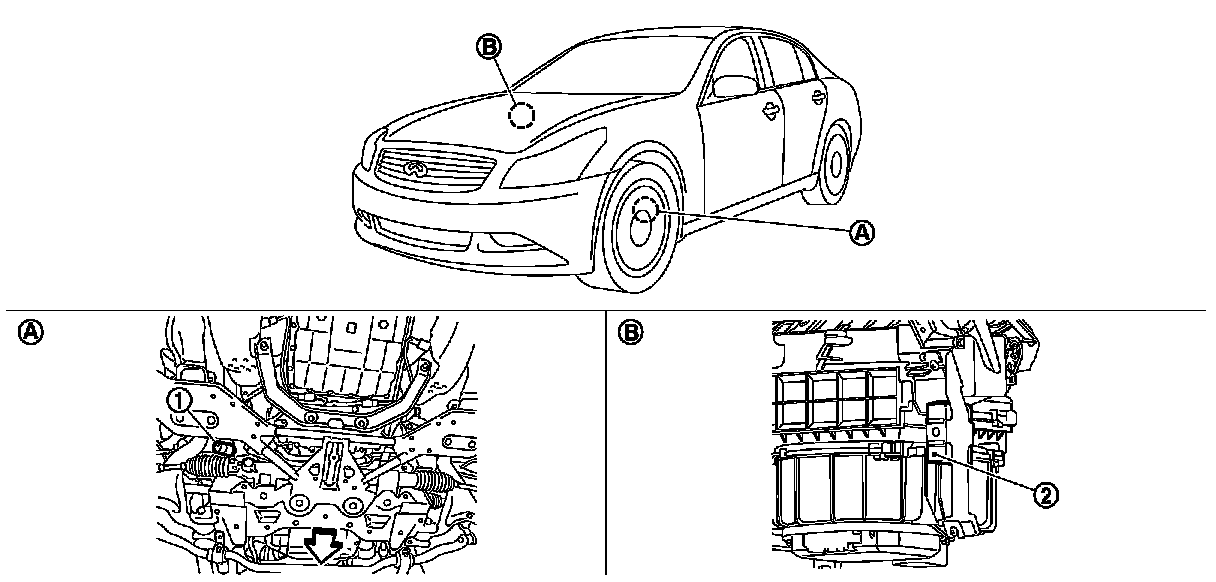 B

A

A

1

B

2