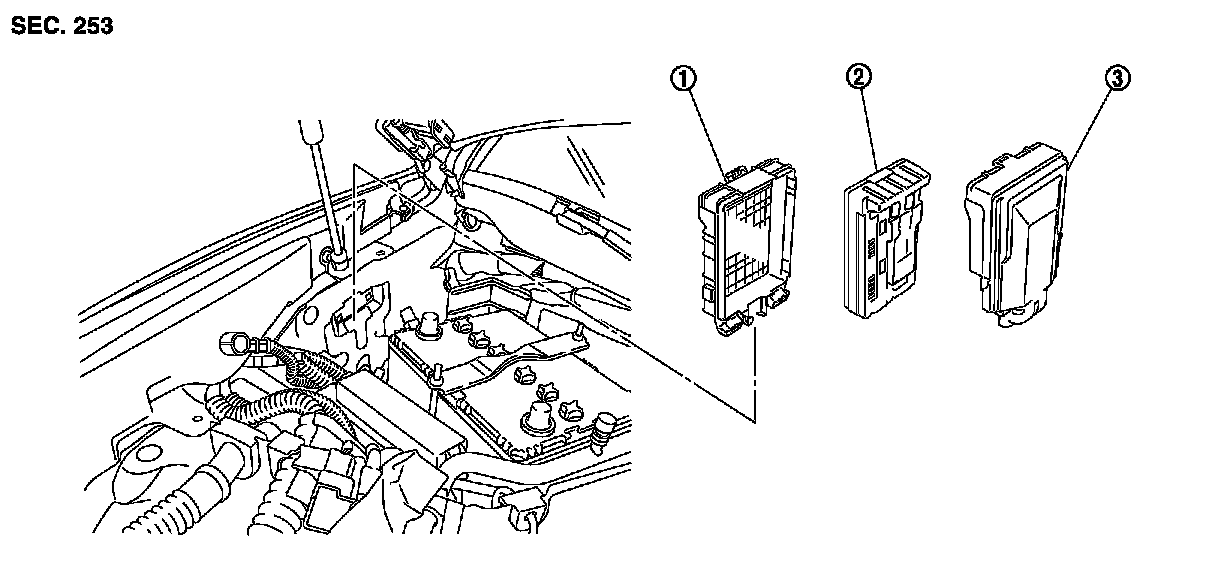 SEC. 253

①

②

③