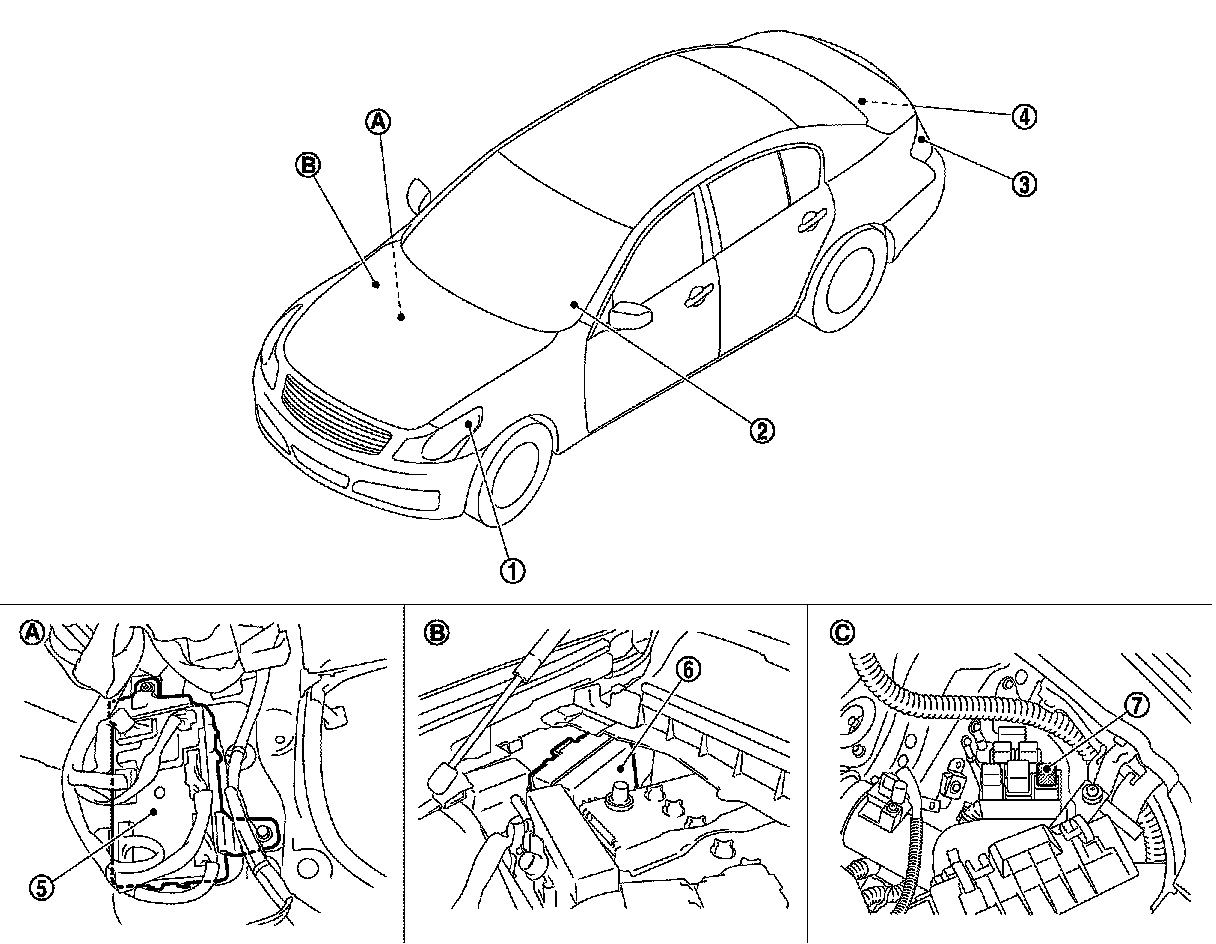 A
B
4
3
2
1
A
5
B
6
C
7