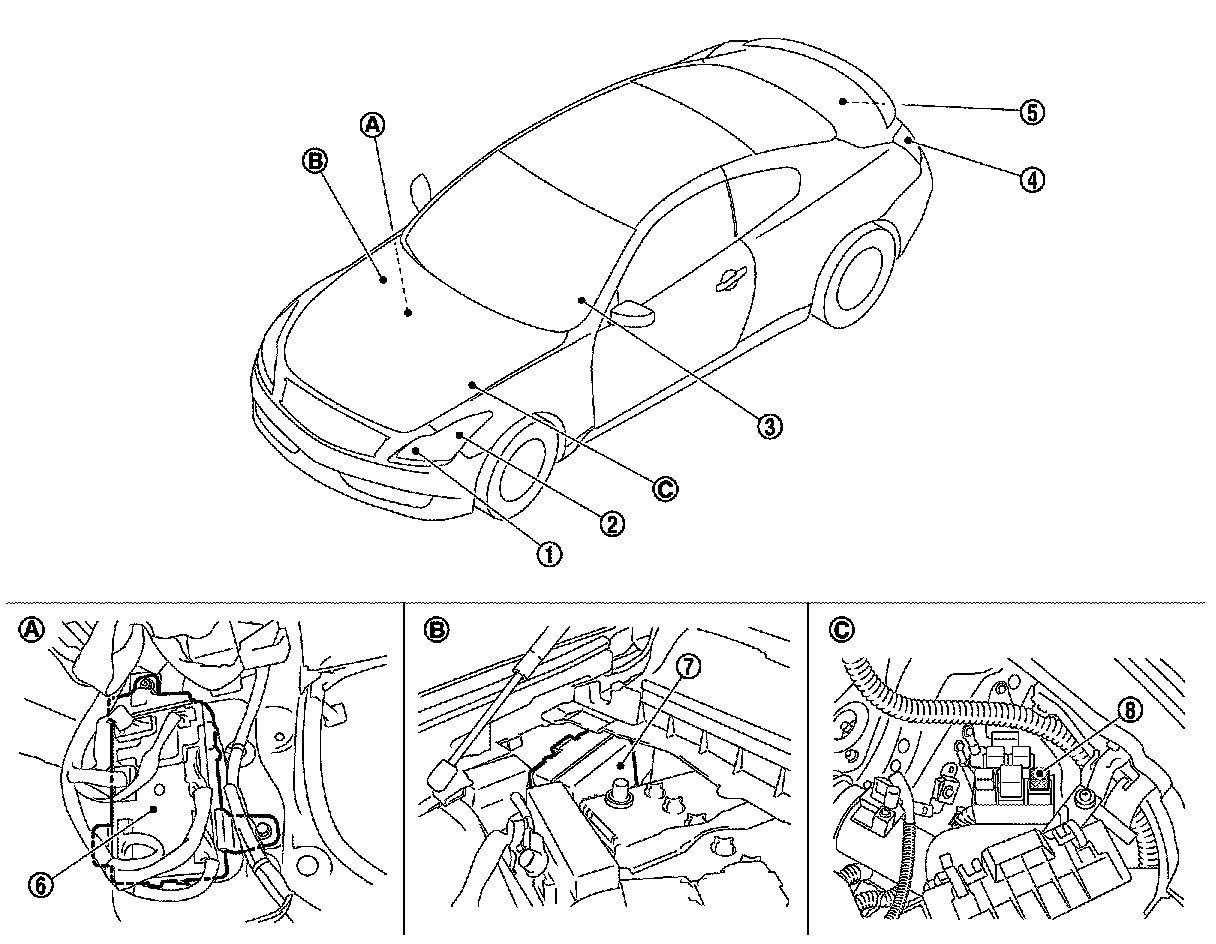 A
B
5
4
3
C
2
1
A
6
B
7
C
8