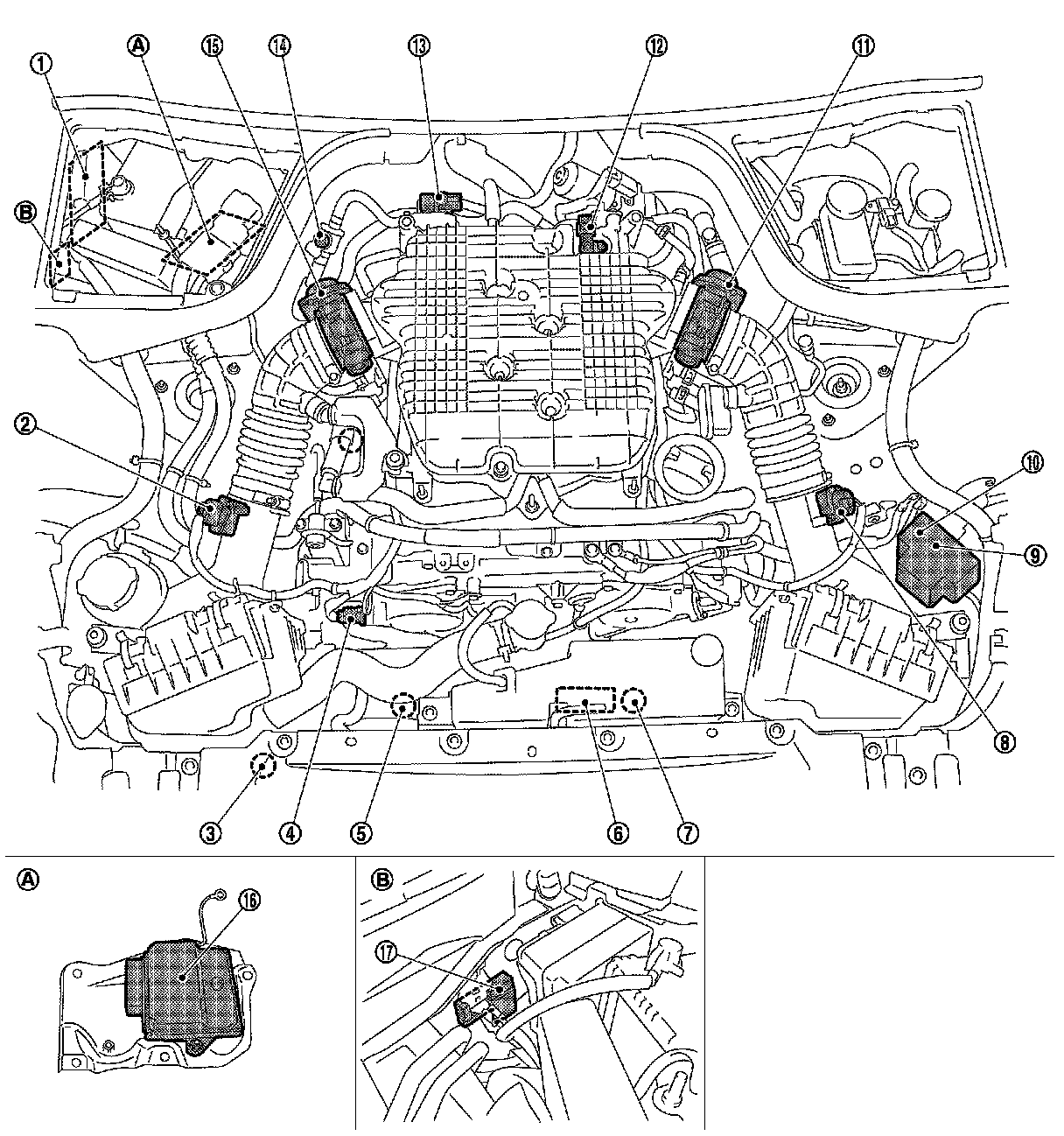 1
A
15
14
13
12
11
B
2
10
9
8
3
4
5
6
7
A
16
B
17