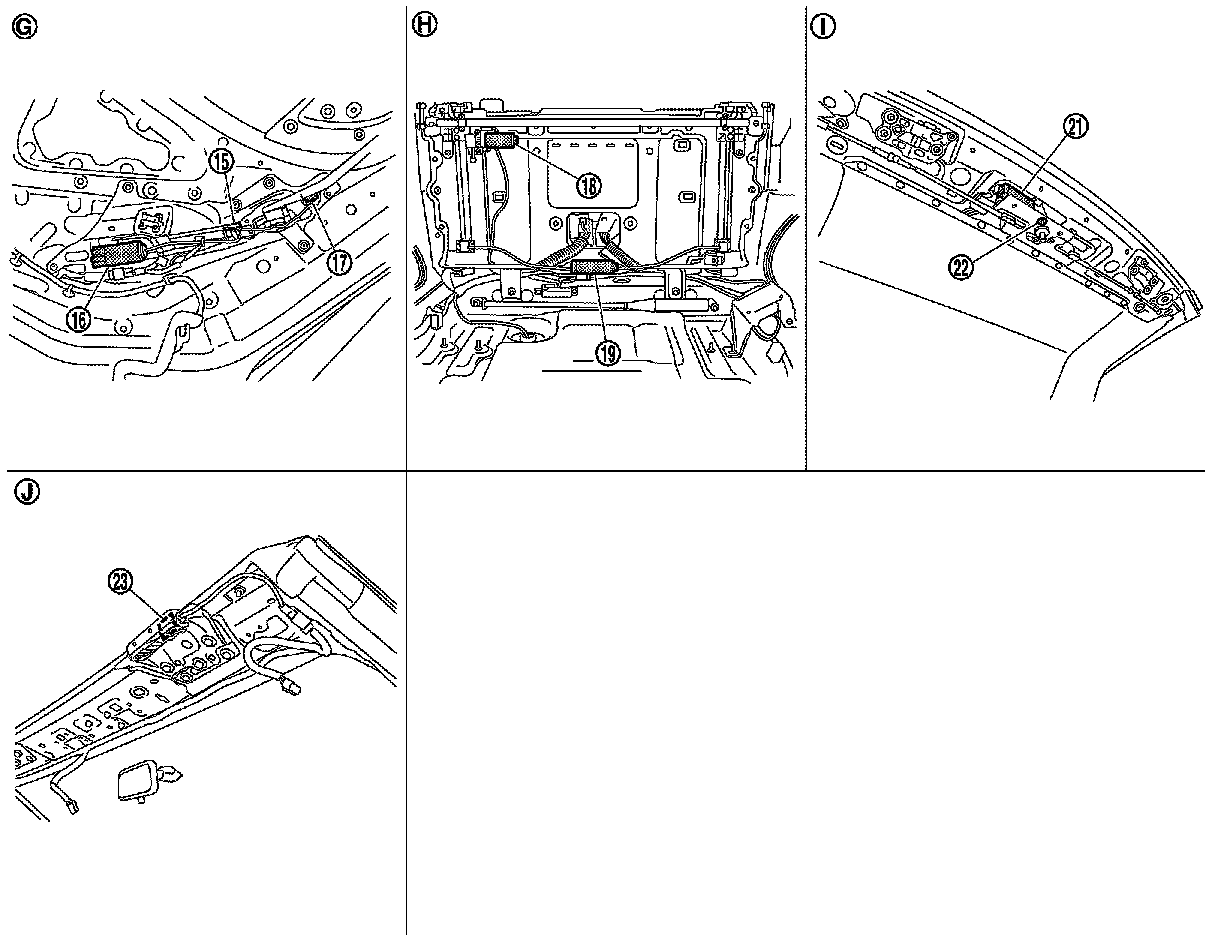 G
15
17
16
H
18
19
I
21
22
J
23