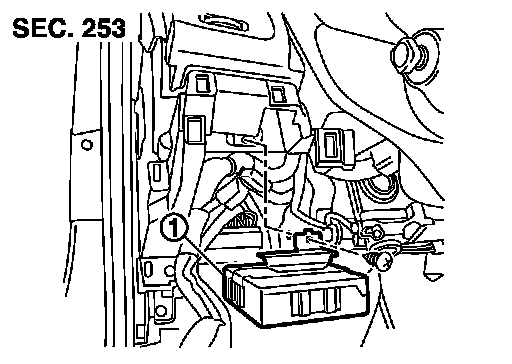 SEC. 253

1