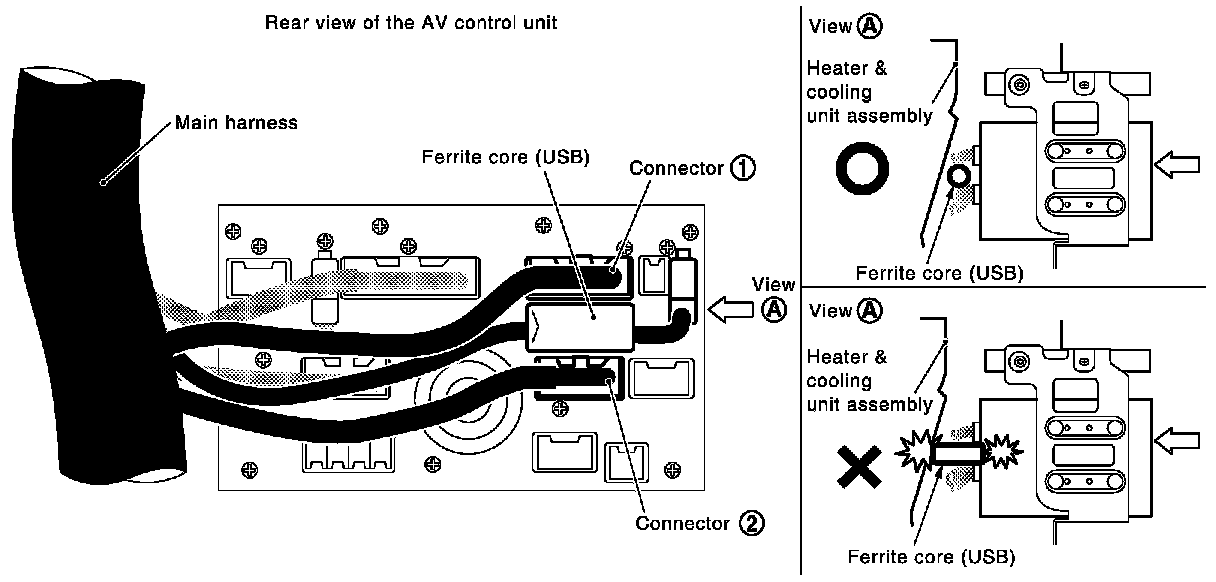 Rear view of the AV control unit

Main harness

Ferrite core (USB)

Connector ①

View Ⓐ

Connector ②

View Ⓐ

Heater & cooling unit assembly

Ferrite core (USB)

View Ⓐ

Heater & cooling unit assembly

Ferrite core (USB)