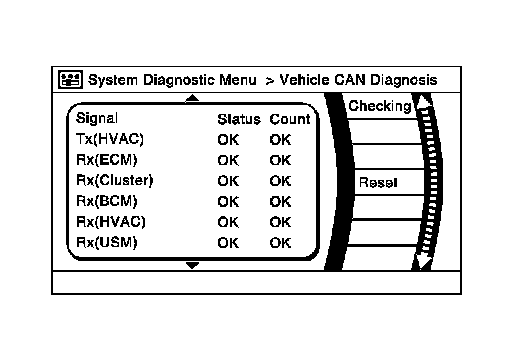 System Diagnostic Menu > Vehicle CAN Diagnosis

| Signal | Status | Count |
|---|---|---|
| Tx(HVAC) | OK | OK |
| Rx(ECM) | OK | OK |
| Rx(Cluster) | OK | OK |
| Rx(BCM) | OK | OK |
| Rx(HVAC) | OK | OK |
| Rx(USM) | OK | OK |

Checking

Reset