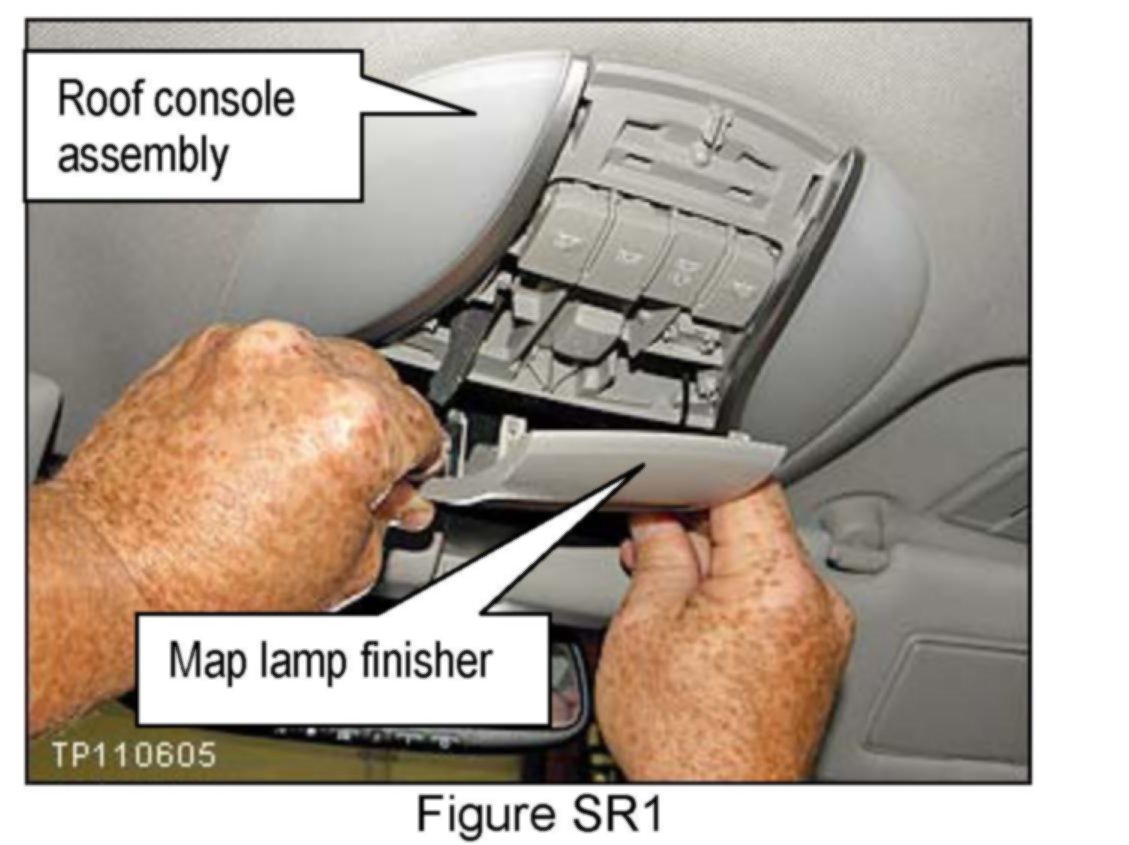 Roof console assembly

Map lamp finisher

TP110605

Figure SR1