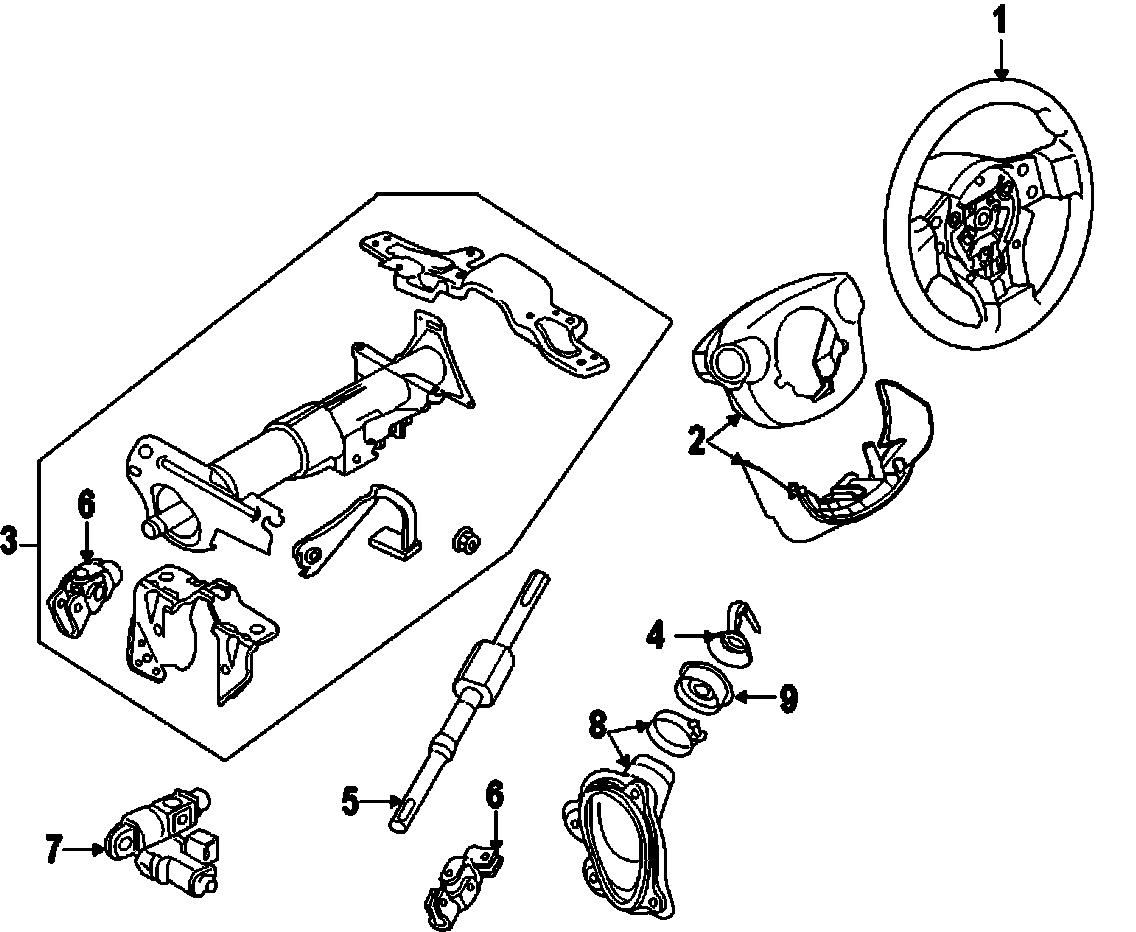 1
2
3
6
4
9
8
5
6
7