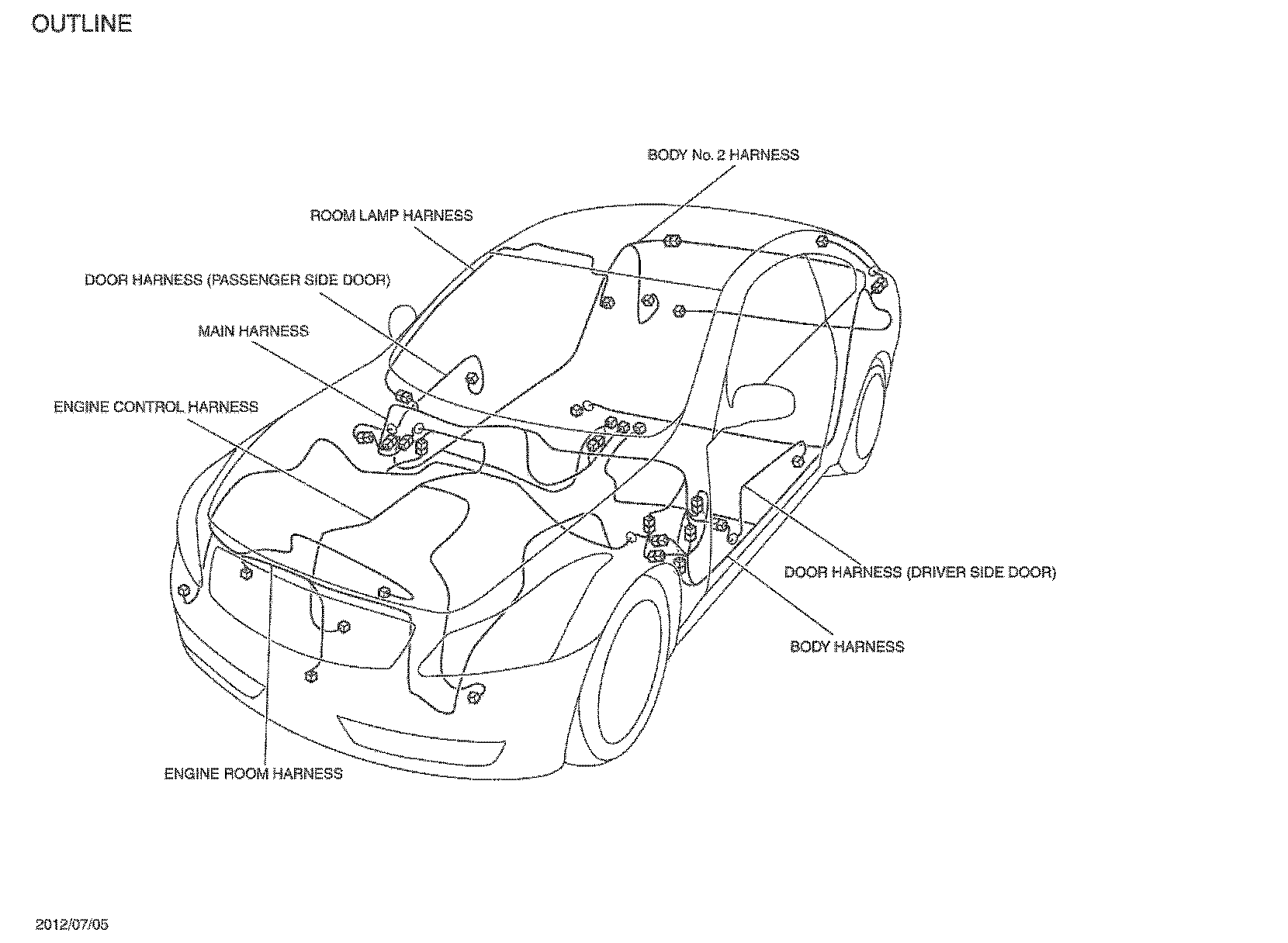 OUTLINE

BODY No. 2 HARNESS

ROOM LAMP HARNESS

DOOR HARNESS (PASSENGER SIDE DOOR)

MAIN HARNESS

ENGINE CONTROL HARNESS

DOOR HARNESS (DRIVER SIDE DOOR)

BODY HARNESS

ENGINE ROOM HARNESS

2012/07/05