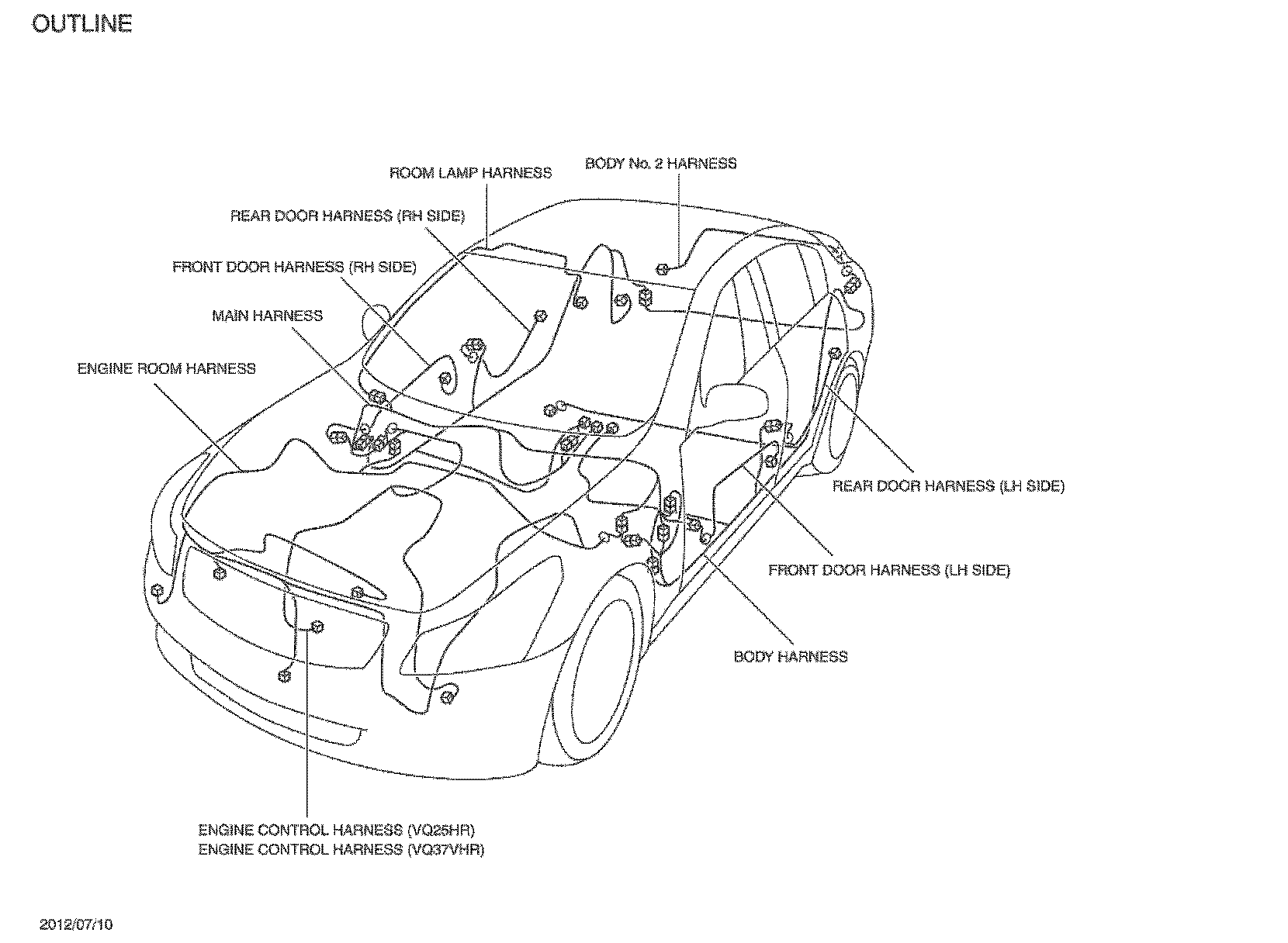 OUTLINE

ROOM LAMP HARNESS

BODY No. 2 HARNESS

REAR DOOR HARNESS (RH SIDE)

FRONT DOOR HARNESS (RH SIDE)

MAIN HARNESS

ENGINE ROOM HARNESS

REAR DOOR HARNESS (LH SIDE)

FRONT DOOR HARNESS (LH SIDE)

BODY HARNESS

ENGINE CONTROL HARNESS (VQ25HR)
ENGINE CONTROL HARNESS (VQ37VHR)

2012/07/10