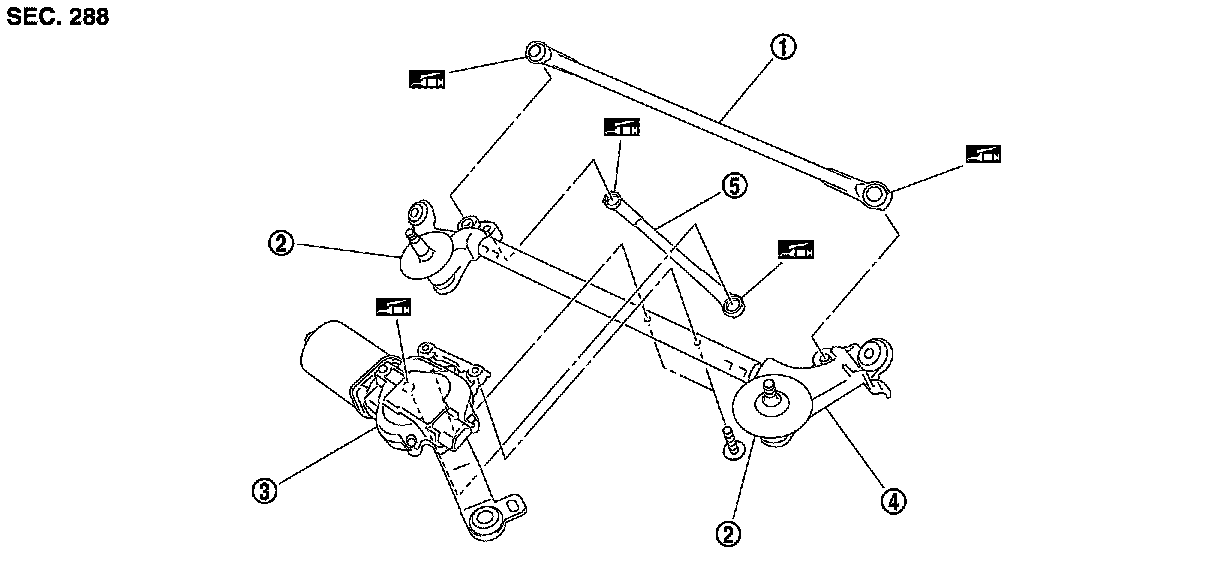 SEC. 288

①

⑤

②

③

②

④