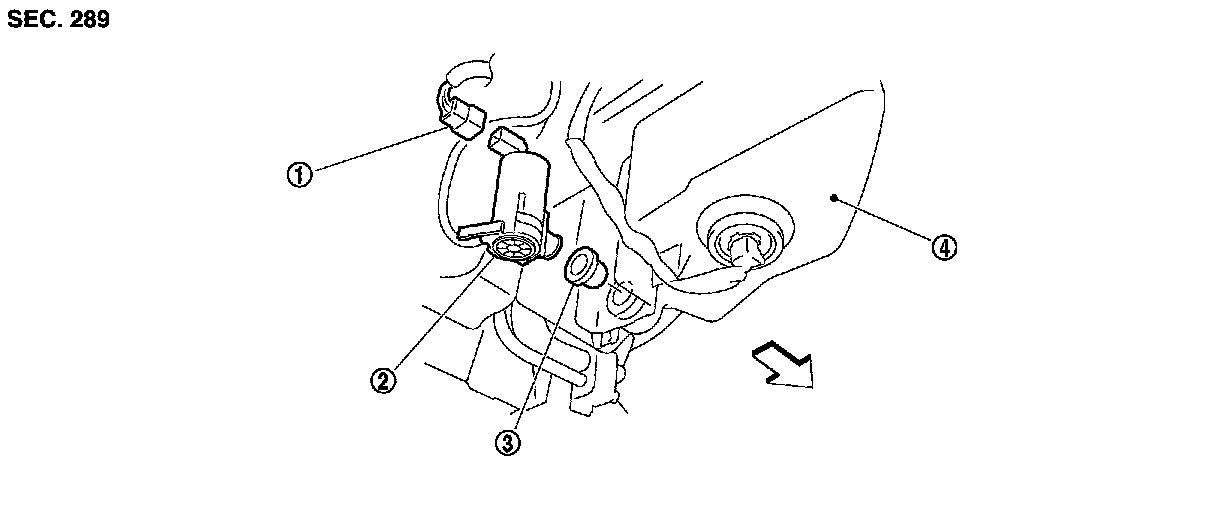 SEC. 289

①

②

③

④