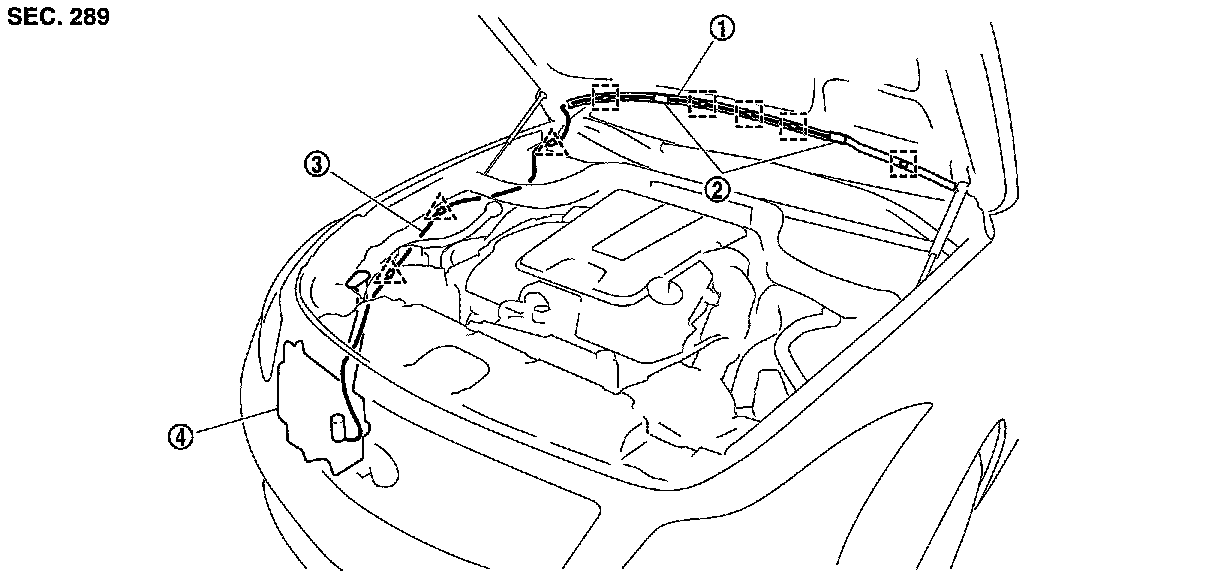 SEC. 289

①
②
③
④