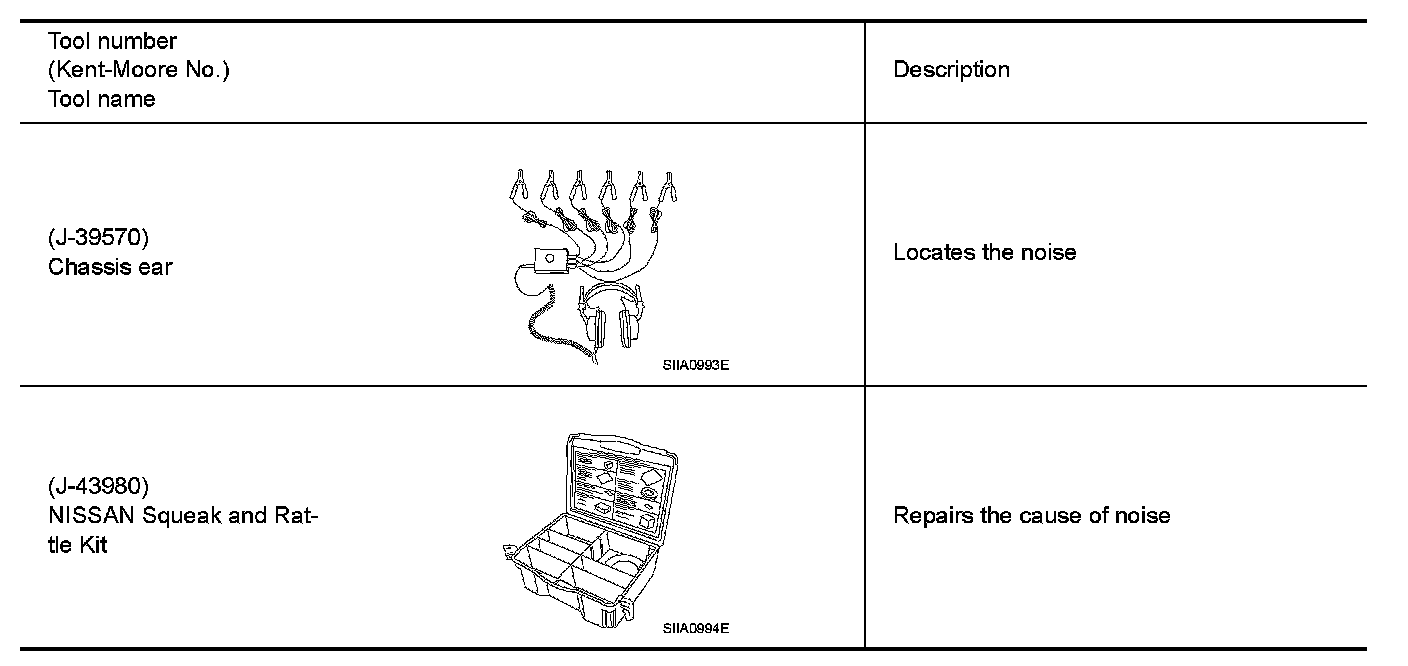 | Tool number (Kent-Moore No.) Tool name | Description |
|---|---|
| (J-39570) Chassis ear SIIA0993E | Locates the noise |
| (J-43980) NISSAN Squeak and Rattle Kit SIIA0994E | Repairs the cause of noise |