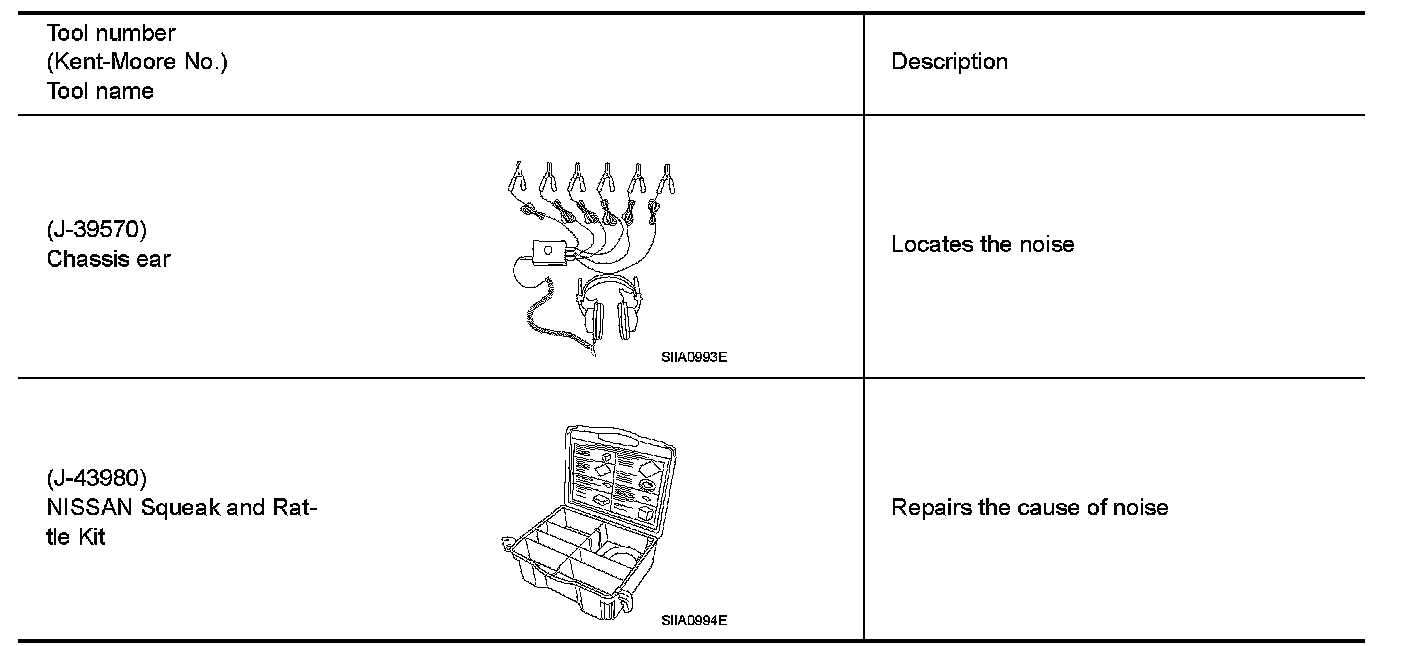 | Tool number (Kent-Moore No.) Tool name | Description |
|---|---|
| (J-39570) Chassis ear SIIA0993E | Locates the noise |
| (J-43980) NISSAN Squeak and Rattle Kit SIIA0994E | Repairs the cause of noise |