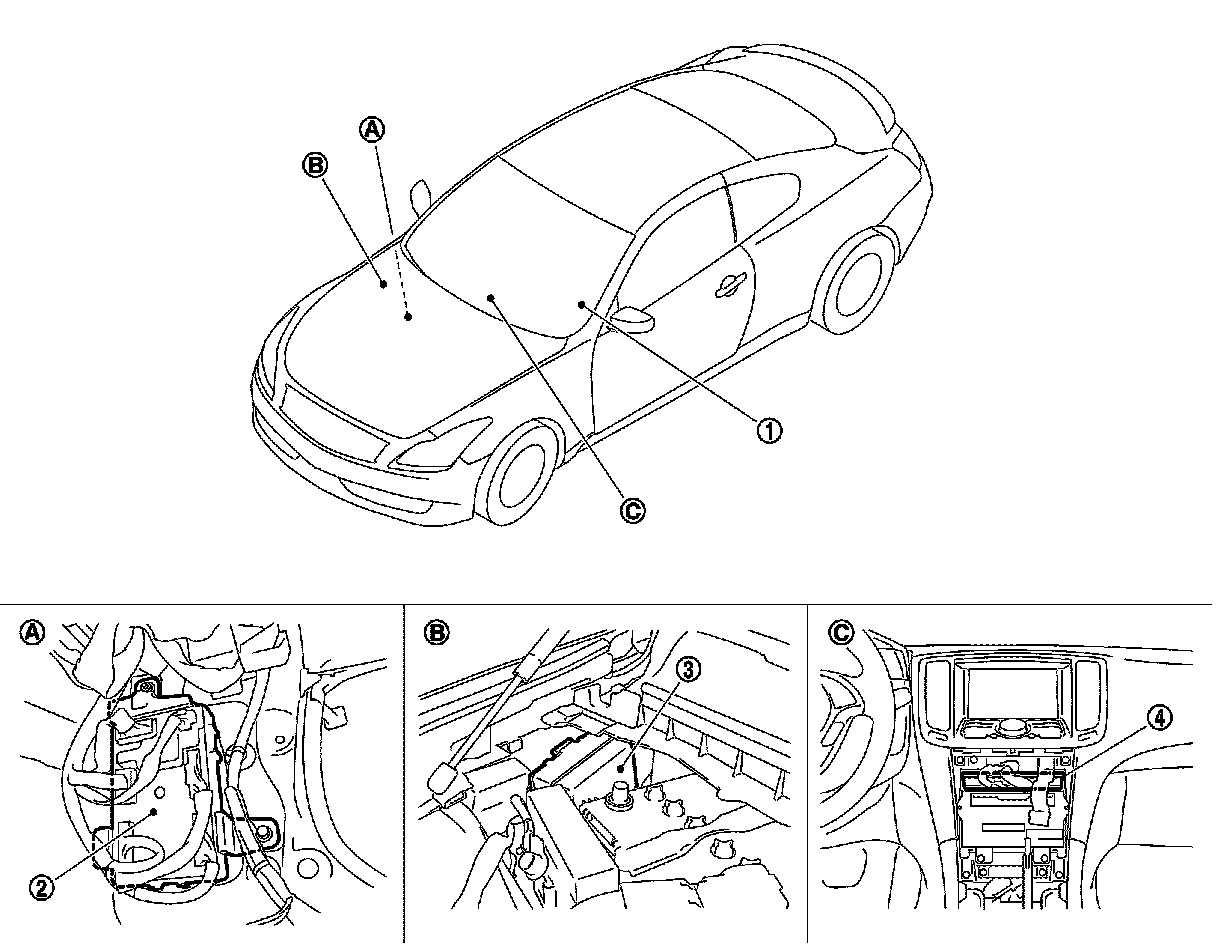 A
B
1
C
A
2
B
3
C
4