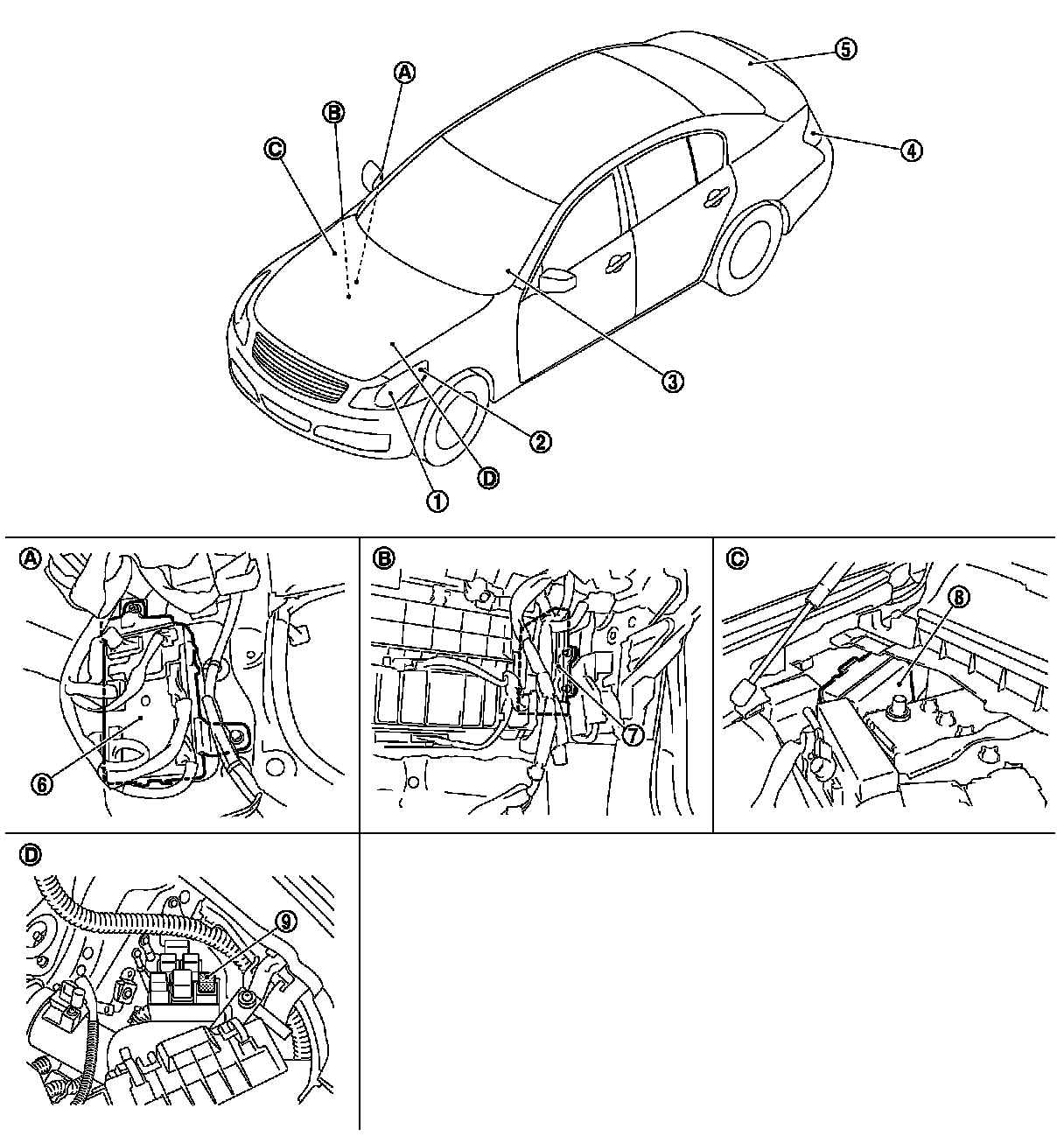 A
B
C
5
4
3
2
D
1

A
6
B
7
C
8
D
9