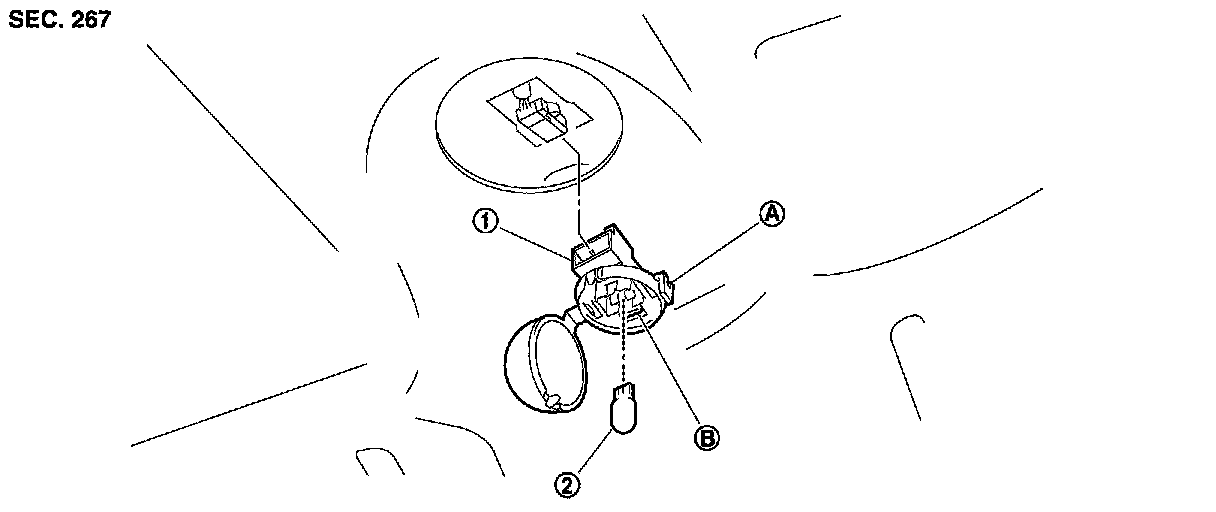 SEC. 267

1

A

B

2