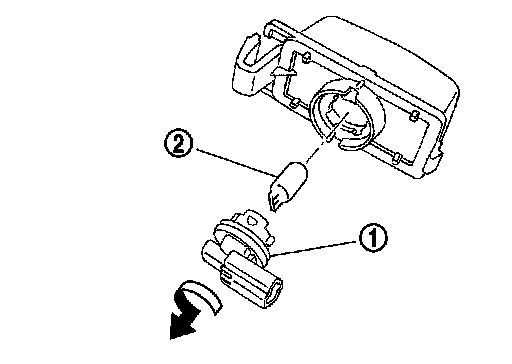 2

1